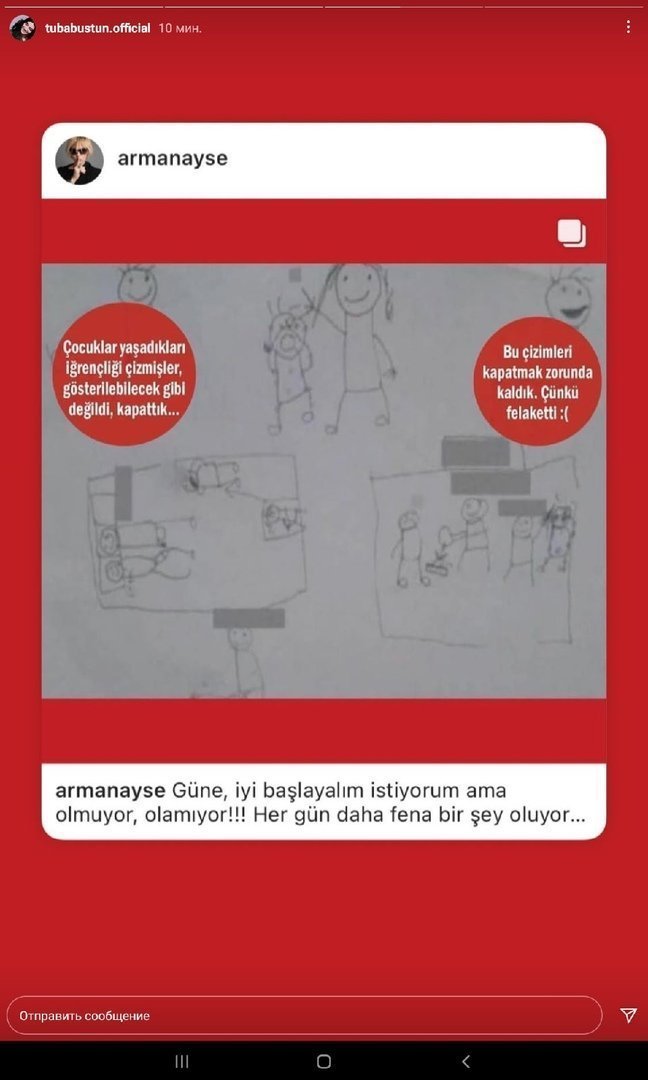 tubabustun.official 10 мин.

armanayse

Çocuklar yaşadıkları iğrençliği çizmişler, gösterilebilecek gibi değildi, kapattık...

Bu çizimleri kapatmak zorunda kaldık. Çünkü felaketti :(

armanayse Güne, iyi başlayalım istiyorum ama olmuyor, olamıyor!!! Her gün daha fena bir şey oluyor...

Отправить сообщение