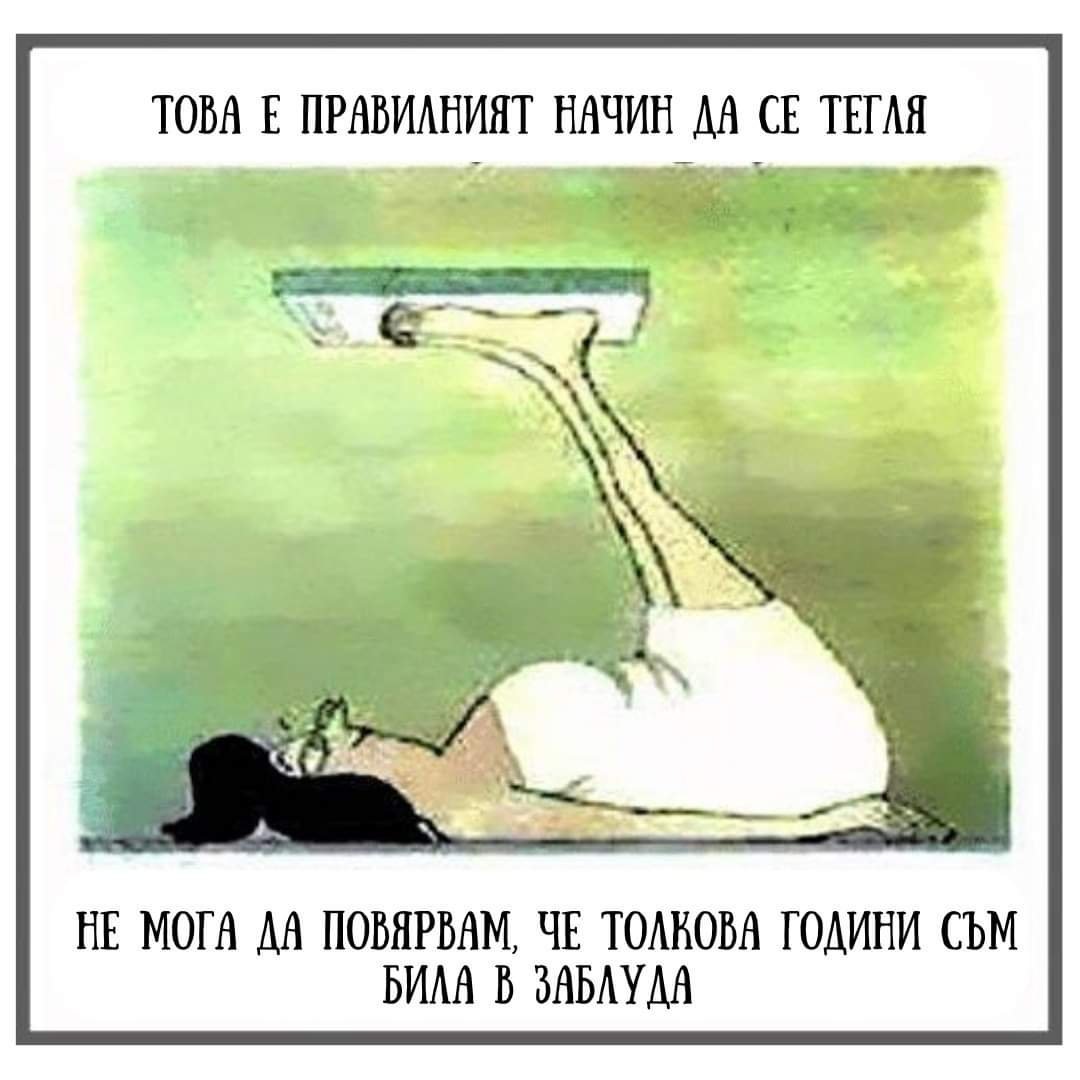 ТОВА Е ПРАВИЛНИЯТ НАЧИН ДА СЕ ТЕГЛЯ

НЕ МОГА ДА ПОВЯРВАМ, ЧЕ ТОЛКОВА ГОДИНИ СЪМ БИЛА В ЗАБЛУДА