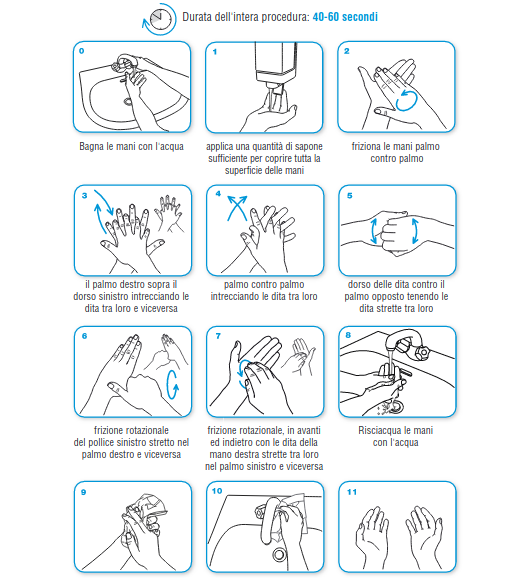 Durata dell'intera procedura: 40-60 secondi

0

Bagna le mani con l'acqua

1

applica una quantità di sapone sufficiente per coprire tutta la superficie delle mani

2

friziona le mani palmo contro palmo

3

il palmo destro sopra il dorso sinistro intrecciando le dita tra loro e viceversa

4

palmo contro palmo intrecciando le dita tra loro

5

dorso delle dita contro il palmo opposto tenendo le dita strette tra loro

6

frizione rotazionale del pollice sinistro stretto nel palmo destro e viceversa

7

frizione rotazionale, in avanti ed indietro con le dita della mano destra strette tra loro nel palmo sinistro e viceversa

8

Risciacqua le mani con l'acqua

9

10

11