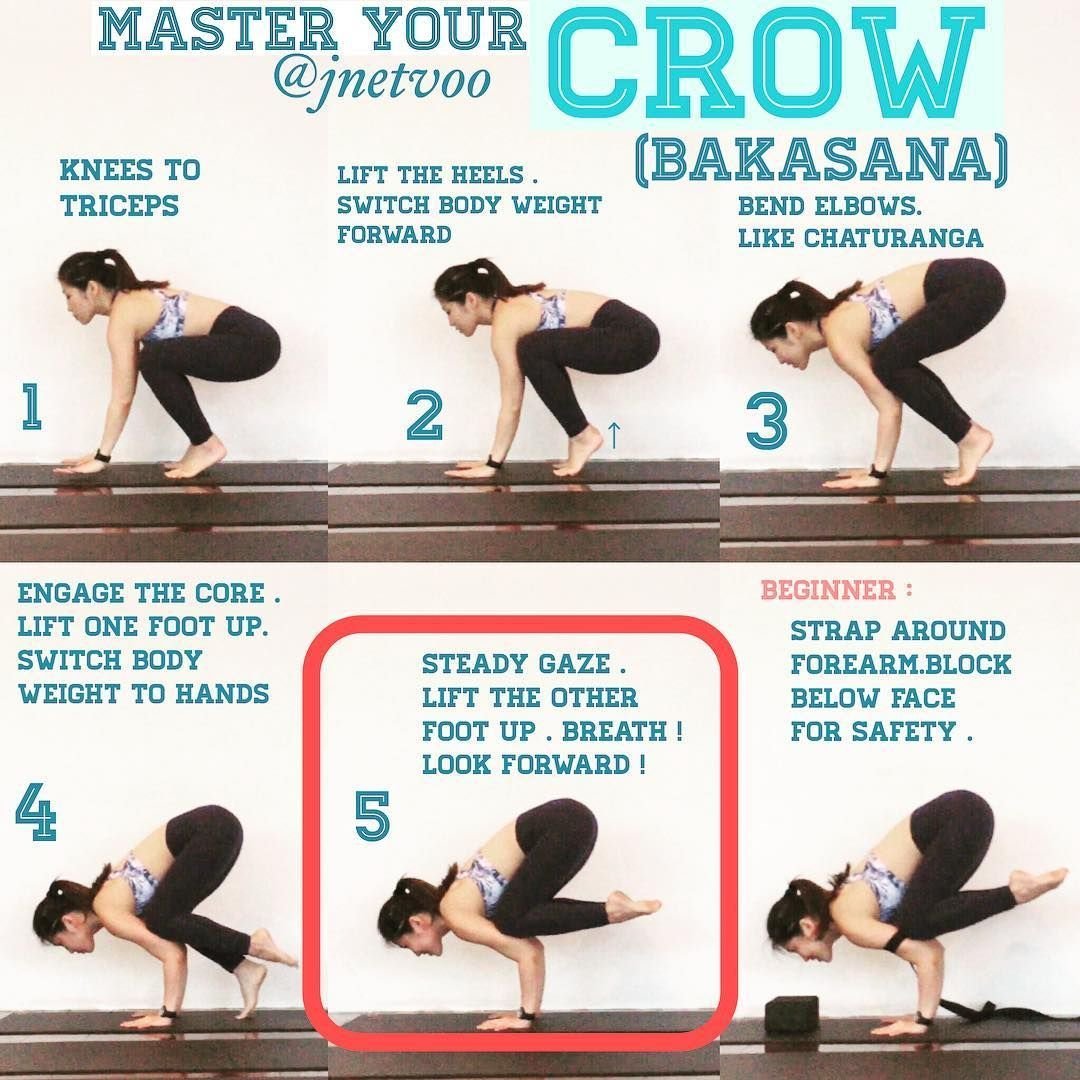 MASTER YOUR CROW
@jnetvoo
(BAKASANA)

KNEES TO TRICEPS

1

LIFT THE HEELS . SWITCH BODY WEIGHT FORWARD

2

↑

BEND ELBOWS. LIKE CHATURANGA

3

ENGAGE THE CORE . LIFT ONE FOOT UP. SWITCH BODY WEIGHT TO HANDS

4

STEADY GAZE . LIFT THE OTHER FOOT UP . BREATH ! LOOK FORWARD !

5

BEGINNER :

STRAP AROUND FOREARM.BLOCK BELOW FACE FOR SAFETY .