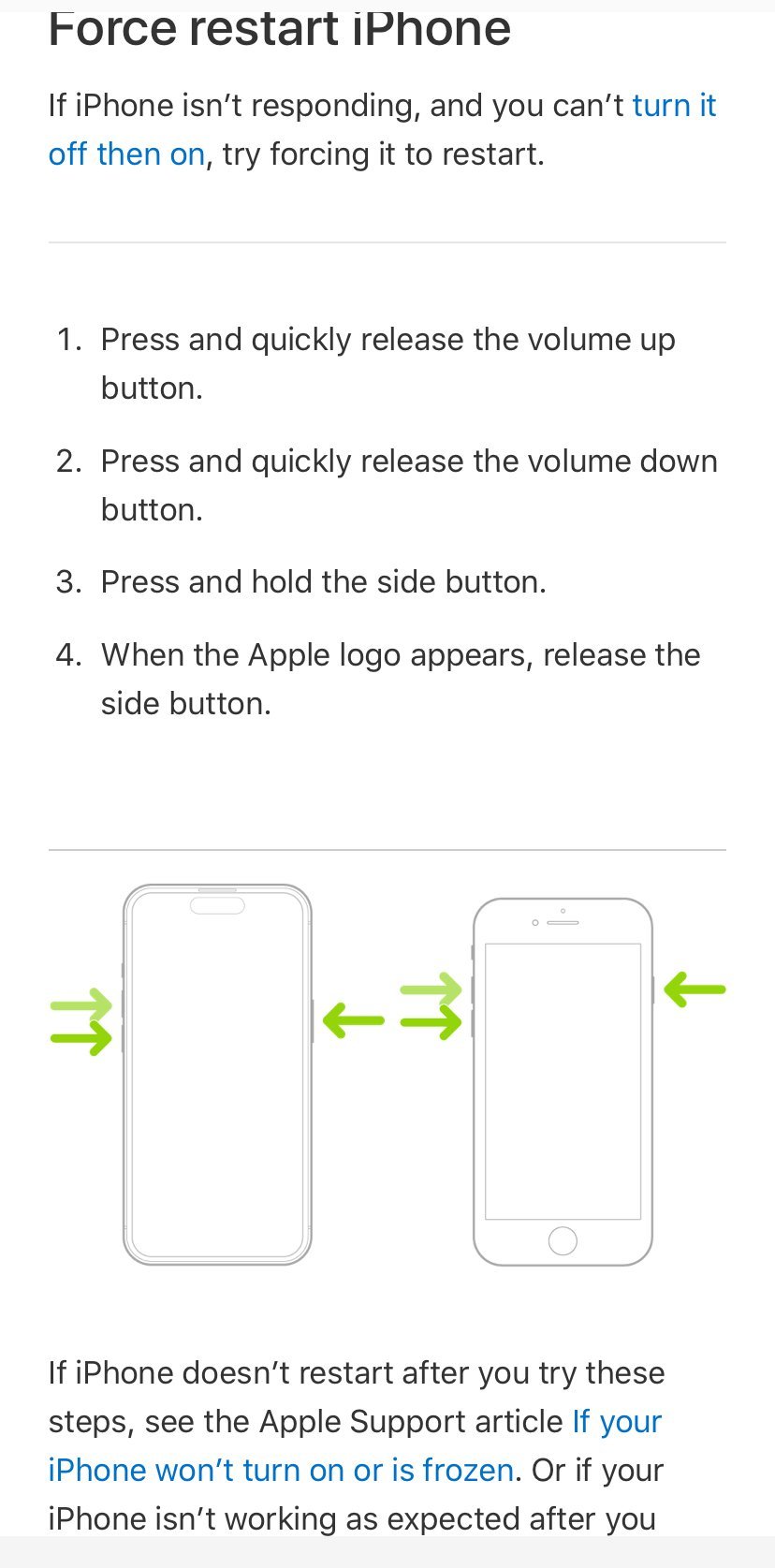 Force restart iPhone

If iPhone isn’t responding, and you can’t turn it off then on, try forcing it to restart.

1. Press and quickly release the volume up button.
2. Press and quickly release the volume down button.
3. Press and hold the side button.
4. When the Apple logo appears, release the side button.

If iPhone doesn’t restart after you try these steps, see the Apple Support article If your iPhone won’t turn on or is frozen. Or if your iPhone isn’t working as expected after you