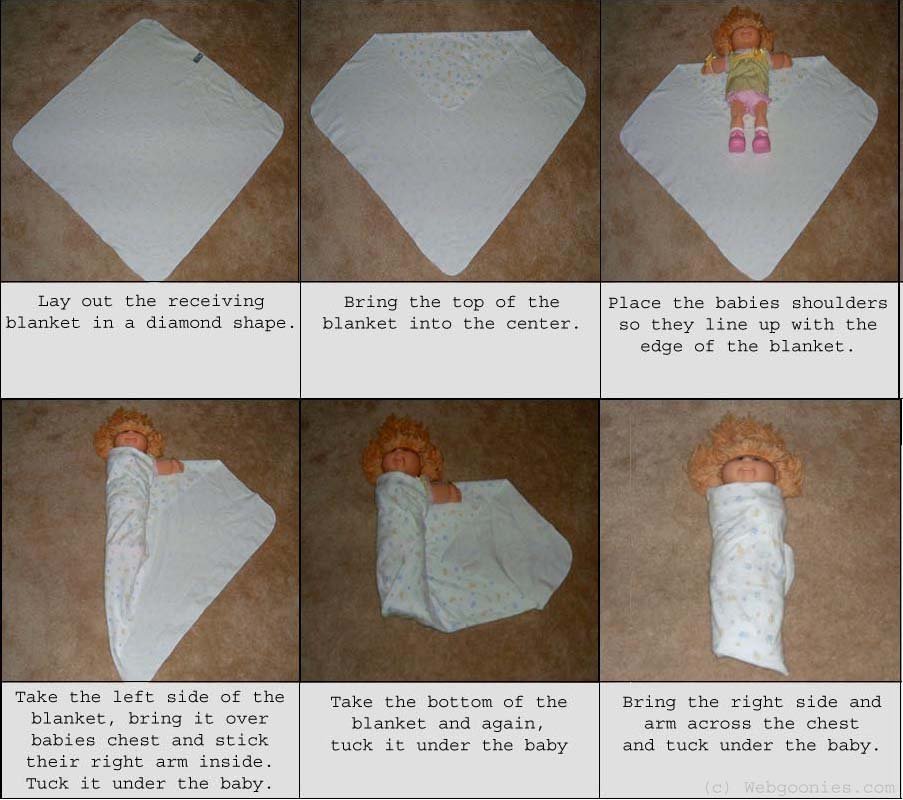 Lay out the receiving blanket in a diamond shape.

Bring the top of the blanket into the center.

Place the babies shoulders so they line up with the edge of the blanket.

Take the left side of the blanket, bring it over babies chest and stick their right arm inside. Tuck it under the baby.

Take the bottom of the blanket and again, tuck it under the baby

Bring the right side and arm across the chest and tuck under the baby.

(c) Webgoonies.com