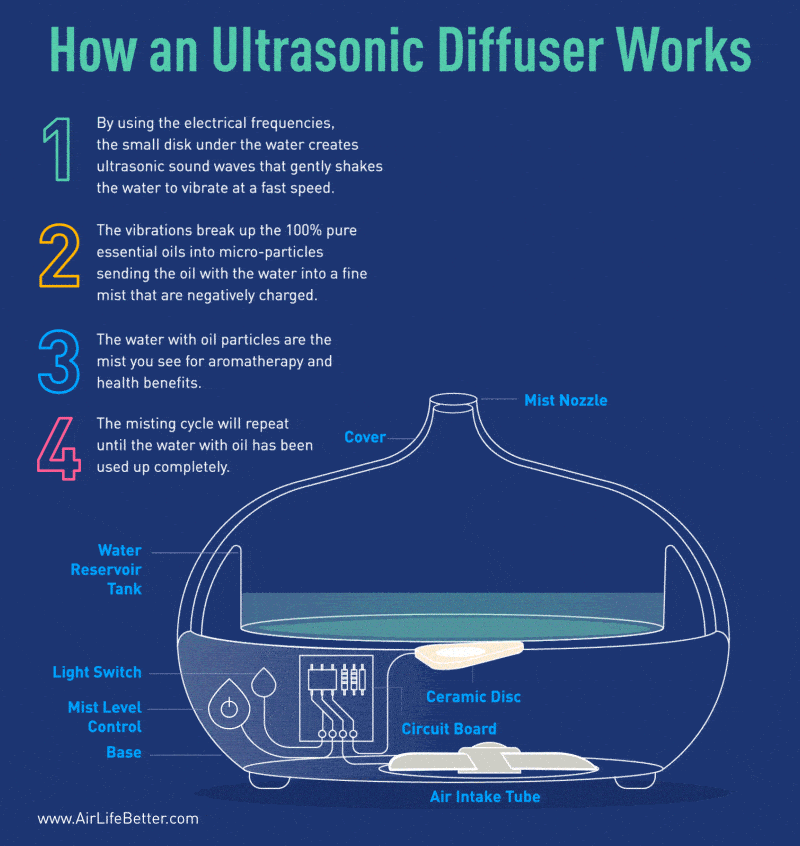 How an Ultrasonic Diffuser Works

1 By using the electrical frequencies, the small disk under the water creates ultrasonic sound waves that gently shakes the water to vibrate at a fast speed.

2 The vibrations break up the 100% pure essential oils into micro-particles sending the oil with the water into a fine mist that are negatively charged.

3 The water with oil particles are the mist you see for aromatherapy and health benefits.

4 The misting cycle will repeat until the water with oil has been used up completely.

Mist Nozzle

Cover

Water Reservoir Tank

Light Switch

Mist Level Control

Base

Ceramic Disc

Circuit Board

Air Intake Tube

www.AirLifeBetter.com