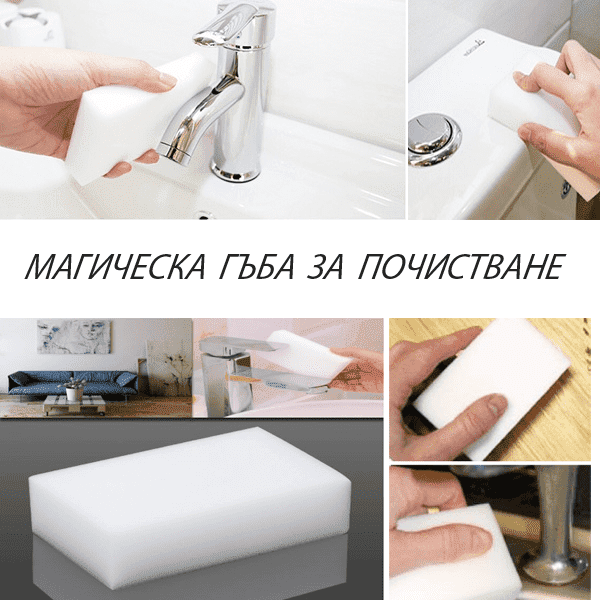 МАГИЧЕСКА ГЪБА ЗА ПОЧИСТВАНЕ