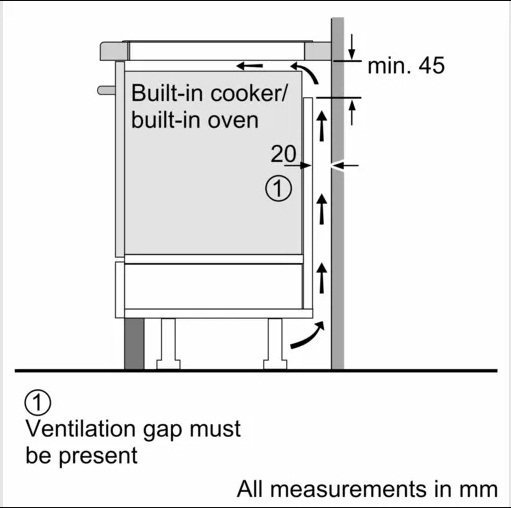 min. 45

Built-in cooker/ built-in oven

20

①

①
Ventilation gap must be present

All measurements in mm