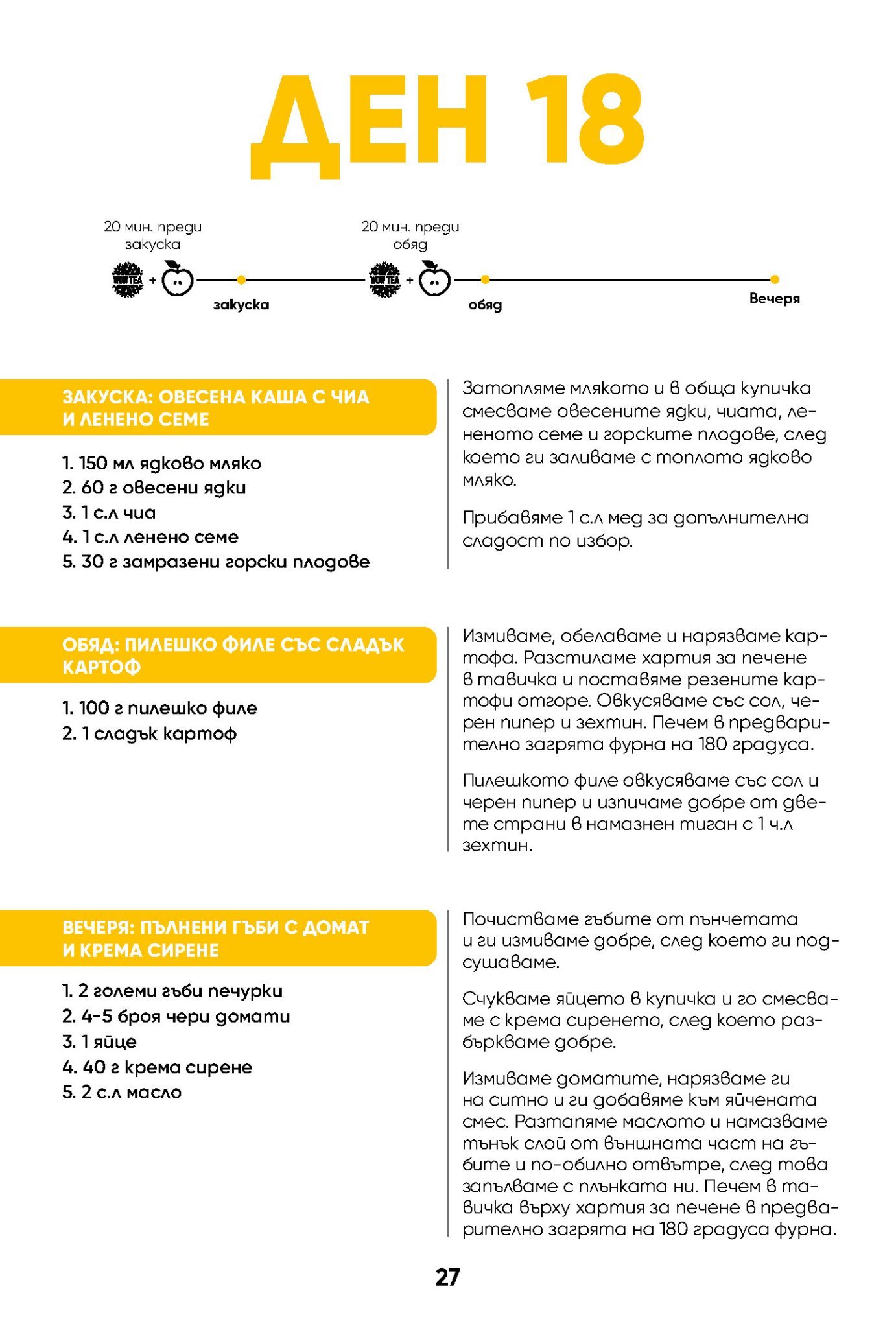 ДЕН 18

20 мин. преди закуска

WOW TEA +

закуска

20 мин. преди обяд

WOW TEA +

обяд

Вечеря

ЗАКУСКА: ОВЕСЕНА КАША С ЧИА И ЛЕНЕНО СЕМЕ

1. 150 мл ядково мляко
2. 60 г овесени ядки
3. 1 с.л чиа
4. 1 с.л ленено семе
5. 30 г замразени горски плодове

Затопляме млякото и в обща купичка смесваме овесените ядки, чиата, лененото семе и горските плодове, след което ги заливаме с топлото ядково мляко.

Прибавяме 1 с.л мед за допълнителна сладост по избор.

ОБЯД: ПИЛЕШКО ФИЛЕ СЪС СЛАДЪК КАРТОФ

1. 100 г пилешко филе
2. 1 сладък картоф

Измиваме, обелаваме и нарязваме картофа. Разстиламе хартия за печене в тавичка и поставяме резените картофи отгоре. Овкусяваме със сол, черен пипер и зехтин. Печем в предварително загрята фурна на 180 градуса.

Пилешкото филе овкусяваме със сол и черен пипер и изпичаме добре от двете страни в намазнен тиган с 1 ч.л зехтин.

ВЕЧЕРЯ: ПЪЛНЕНИ ГЪБИ С ДОМАТ И КРЕМА СИРЕНЕ

1. 2 големи гъби печурки
2. 4-5 броя чери домати
3. 1 яйце
4. 40 г крема сирене
5. 2 с.л масло

Почистваме гъбите от пънчетата и ги измиваме добре, след което ги подсушаваме.

Счукваме яйцето в купичка и го смесваме с крема сиренето, след което разбъркваме добре.

Измиваме доматите, нарязваме ги на ситно и ги добавяме към яйчената смес. Разтапяме маслото и намазваме тънък слой от външната част на гъбите и по-обилно отвътре, след това запълваме с плънката ни. Печем в тавичка върху хартия за печене в предварително загрята на 180 градуса фурна.

27