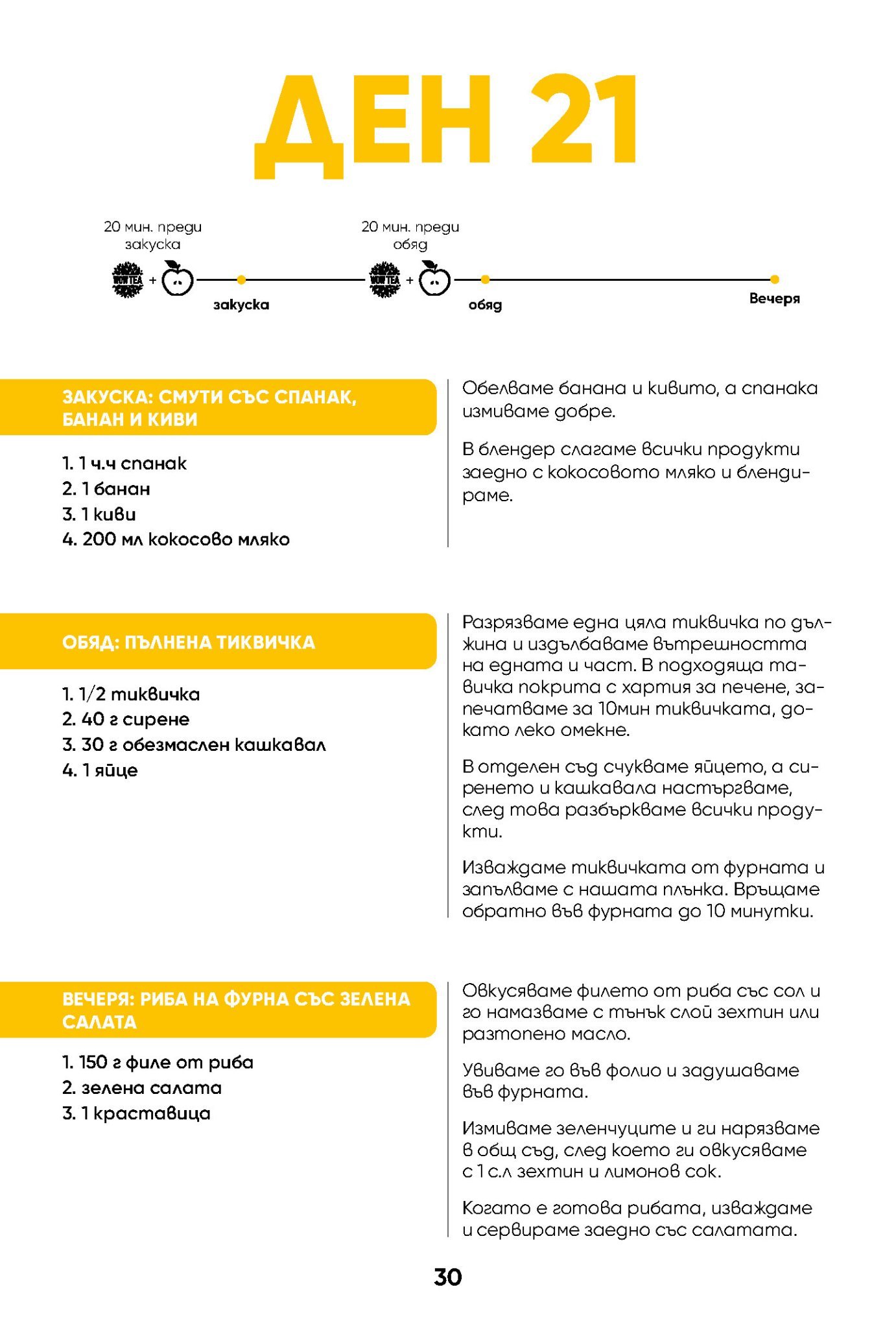 ДЕН 21

20 мин. преди закуска

WOW TEA +

закуска

20 мин. преди обяд

WOW TEA +

обяд

Вечеря

ЗАКУСКА: СМУТИ СЪС СПАНАК, БАНАН И КИВИ

1. 1 ч.ч спанак
2. 1 банан
3. 1 киви
4. 200 мл кокосово мляко

Обелваме банана и кивито, а спанака измиваме добре.

В блендер слагаме всички продукти заедно с кокосовото мляко и блендираме.

ОБЯД: ПЪЛНЕНА ТИКВИЧКА

1. 1/2 тиквичка
2. 40 г сирене
3. 30 г обезмаслен кашкавал
4. 1 яйце

Разрязваме една цяла тиквичка по дължина и издълбаваме вътрешността на едната и част. В подходяща тавичка покрита с хартия за печене, запечатваме за 10мин тиквичката, докато леко омекне.

В отделен съд счукваме яйцето, а сиренето и кашкавала настъргваме, след това разбъркваме всички продукти.

Изваждаме тиквичката от фурната и запълваме с нашата плънка. Връщаме обратно във фурната до 10 минутки.

ВЕЧЕРЯ: РИБА НА ФУРНА СЪС ЗЕЛЕНА САЛАТА

1. 150 г филе от риба
2. зелена салата
3. 1 краставица

Овкусяваме филето от риба със сол и го намазваме с тънък слой зехтин или разтопено масло.

Увиваме го във фолио и задушаваме във фурната.

Измиваме зеленчуците и ги нарязваме в общ съд, след което ги овкусяваме с 1 с.л зехтин и лимонов сок.

Когато е готова рибата, изваждаме и сервираме заедно със салатата.

30