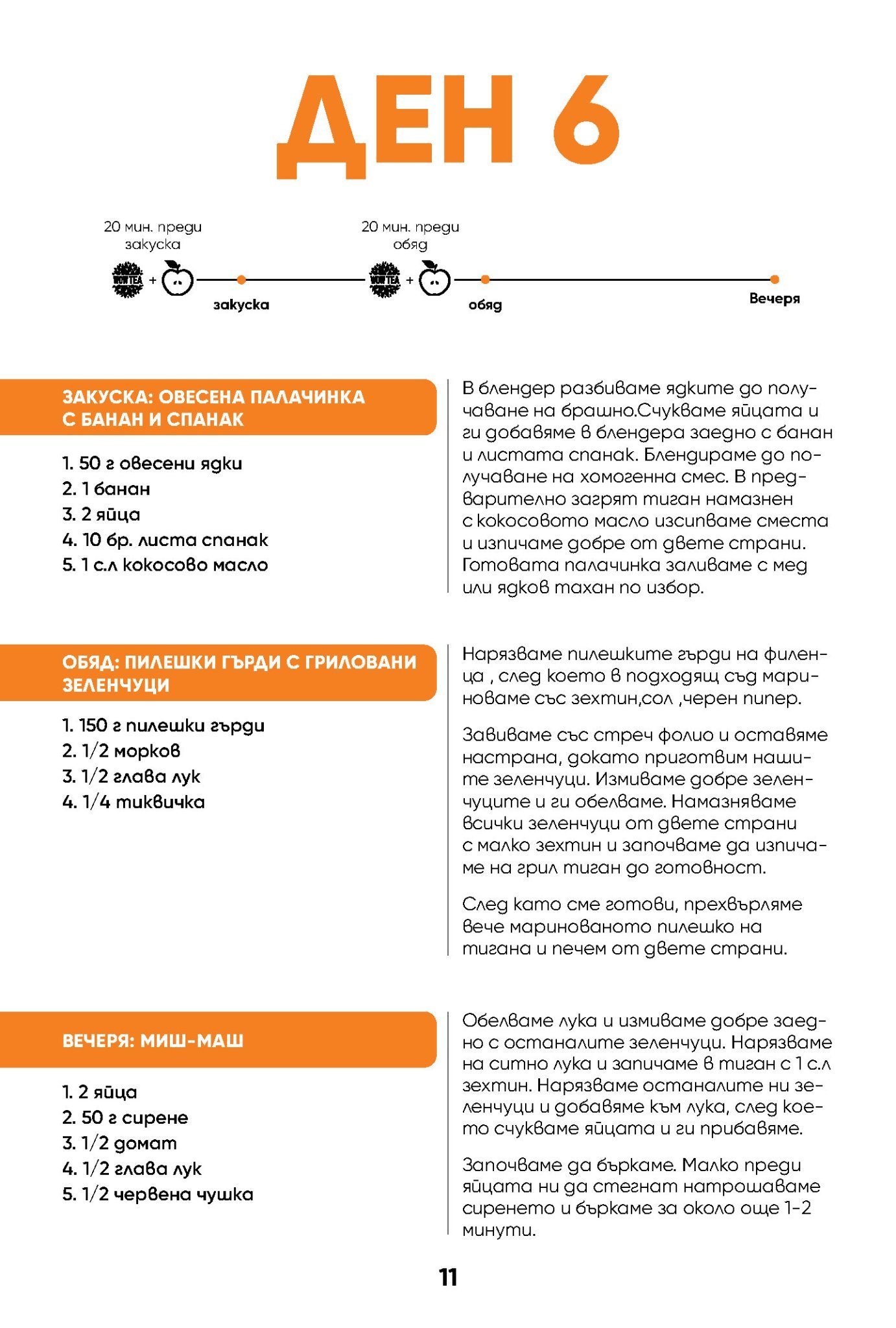 ДЕН 6

20 мин. преди закуска

WOW TEA + 

закуска

20 мин. преди обяд

WOW TEA +

обяд

Вечеря

ЗАКУСКА: ОВЕСЕНА ПАЛАЧИНКА С БАНАН И СПАНАК

1. 50 г овесени ядки
2. 1 банан
3. 2 яйца
4. 10 бр. листа спанак
5. 1 с.л кокосово масло

В блендер разбиваме ядките до получаване на брашно.Счукваме яйцата и ги добавяме в блендера заедно с банан и листата спанак. Блендираме до получаване на хомогенна смес. В предварително загрят тиган намазнен с кокосовото масло изсипваме сместа и изпичаме добре от двете страни. Готовата палачинка заливаме с мед или ядков тахан по избор.

ОБЯД: ПИЛЕШКИ ГЪРДИ С ГРИЛОВАНИ ЗЕЛЕНЧУЦИ

1. 150 г пилешки гърди
2. 1/2 морков
3. 1/2 глава лук
4. 1/4 тиквичка

Нарязваме пилешките гърди на филенца , след което в подходящ съд мариноваме със зехтин,сол ,черен пипер.

Завиваме със стреч фолио и оставяме настрана, докато приготвим нашите зеленчуци. Измиваме добре зеленчуците и ги обелваме. Намазняваме всички зеленчуци от двете страни с малко зехтин и започваме да изпичаме на грил тиган до готовност.

След като сме готови, прехвърляме вече маринованото пилешко на тигана и печем от двете страни.

ВЕЧЕРЯ: МИШ-МАШ

1. 2 яйца
2. 50 г сирене
3. 1/2 домат
4. 1/2 глава лук
5. 1/2 червена чушка

Обелваме лука и измиваме добре заедно с останалите зеленчуци. Нарязваме на ситно лука и запичаме в тиган с 1 с.л зехтин. Нарязваме останалите ни зеленчуци и добавяме към лука, след което счукваме яйцата и ги прибавяме.

Започваме да бъркаме. Малко преди яйцата ни да стегнат натрошаваме сиренето и бъркаме за около още 1-2 минути.

11