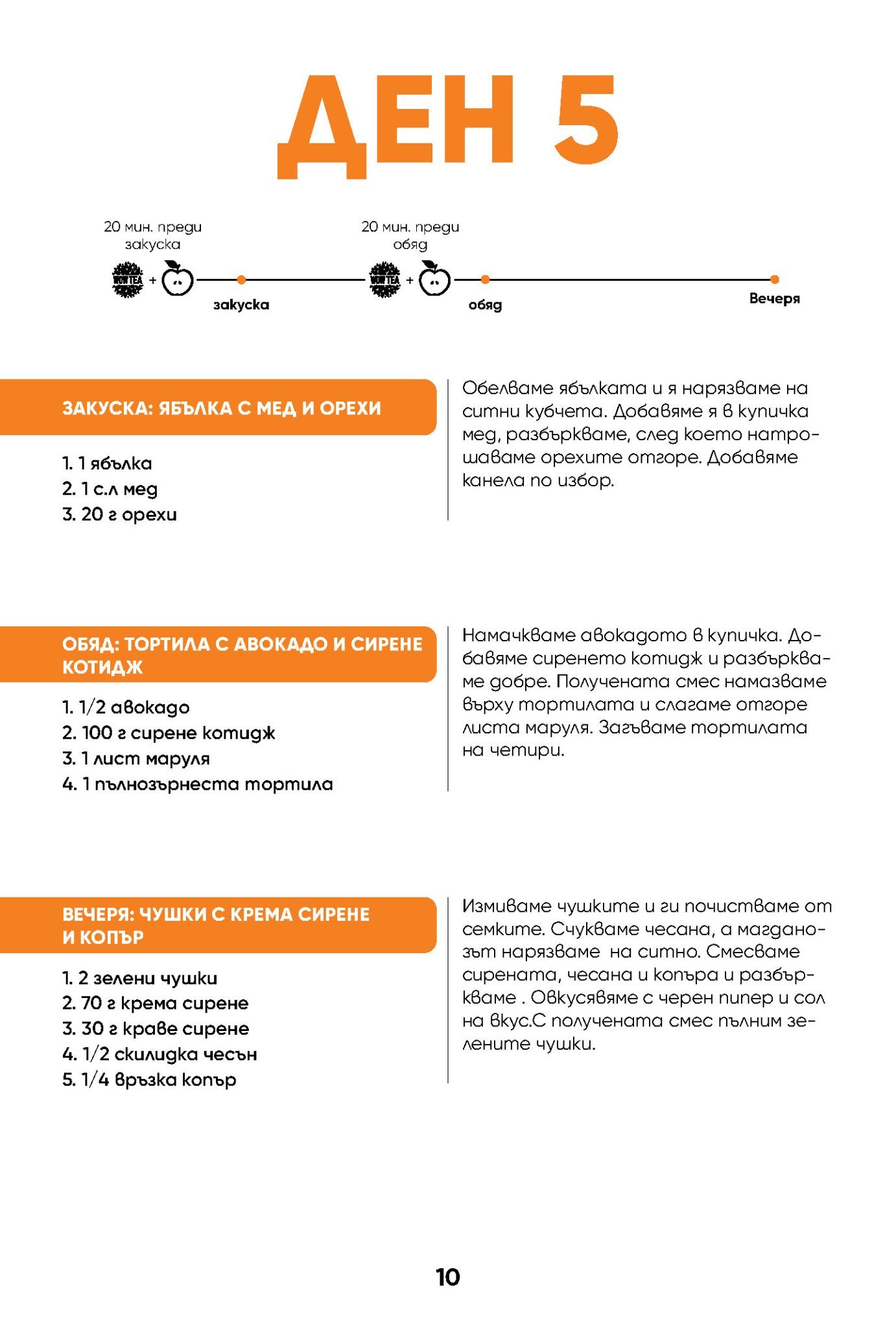 ДЕН 5

20 мин. преди закуска

WOW TEA +

закуска

20 мин. преди обяд

WOW TEA +

обяд

Вечеря

ЗАКУСКА: ЯБЪЛКА С МЕД И ОРЕХИ

1. 1 ябълка
2. 1 с.л мед
3. 20 г орехи

Обелваме ябълката и я нарязваме на ситни кубчета. Добавяме я в купичка мед, разбъркваме, след което натрошаваме орехите отгоре. Добавяме канела по избор.

ОБЯД: ТОРТИЛА С АВОКАДО И СИРЕНЕ КОТИДЖ

1. 1/2 авокадо
2. 100 г сирене котидж
3. 1 лист маруля
4. 1 пълнозърнеста тортила

Намачкваме авокадото в купичка. Добавяме сиренето котидж и разбъркваме добре. Получената смес намазваме върху тортилата и слагаме отгоре листа маруля. Загъваме тортилата на четири.

ВЕЧЕРЯ: ЧУШКИ С КРЕМА СИРЕНЕ И КОПЪР

1. 2 зелени чушки
2. 70 г крема сирене
3. 30 г краве сирене
4. 1/2 скилидка чесън
5. 1/4 връзка копър

Измиваме чушките и ги почистваме от семките. Счукваме чесана, а магданозът нарязваме на ситно. Смесваме сирената, чесана и копъра и разбъркваме . Овкусяваме с черен пипер и сол на вкус.С получената смес пълним зелените чушки.

10