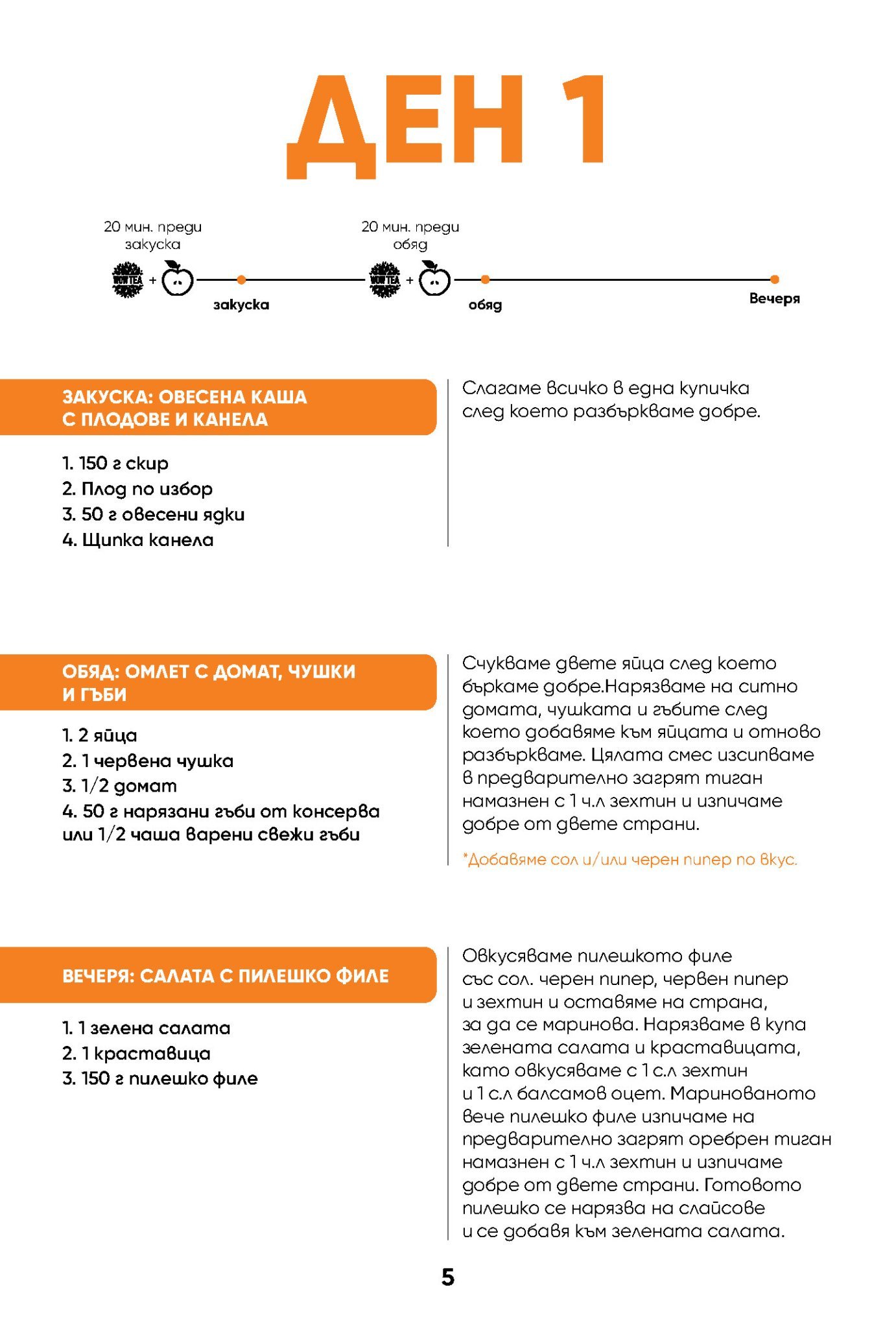 ДЕН 1

20 мин. преди закуска

WOW TEA + 

закуска

20 мин. преди обяд

WOW TEA +

обяд

Вечеря

ЗАКУСКА: ОВЕСЕНА КАША С ПЛОДОВЕ И КАНЕЛА

1. 150 г скир
2. Плод по избор
3. 50 г овесени ядки
4. Щипка канела

Слагаме всичко в една купичка след което разбъркваме добре.

ОБЯД: ОМЛЕТ С ДОМАТ, ЧУШКИ И ГЪБИ

1. 2 яйца
2. 1 червена чушка
3. 1/2 домат
4. 50 г нарязани гъби от консерва или 1/2 чаша варени свежи гъби

Счукваме двете яйца след което бъркаме добре.Нарязваме на ситно домата, чушката и гъбите след което добавяме към яйцата и отново разбъркваме. Цялата смес изсипваме в предварително загрят тиган намазнен с 1 ч.л зехтин и изпичаме добре от двете страни.

*Добавяме сол и/или черен пипер по вкус.

ВЕЧЕРЯ: САЛАТА С ПИЛЕШКО ФИЛЕ

1. 1 зелена салата
2. 1 краставица
3. 150 г пилешко филе

Овкусяваме пилешкото филе със сол. черен пипер, червен пипер и зехтин и оставяме на страна, за да се маринова. Нарязваме в купа зелената салата и краставицата, като овкусяваме с 1 с.л зехтин и 1 с.л балсамов оцет. Маринованото вече пилешко филе изпичаме на предварително загрят оребрен тиган намазнен с 1 ч.л зехтин и изпичаме добре от двете страни. Готовото пилешко се нарязва на слайсове и се добавя към зелената салата.

5