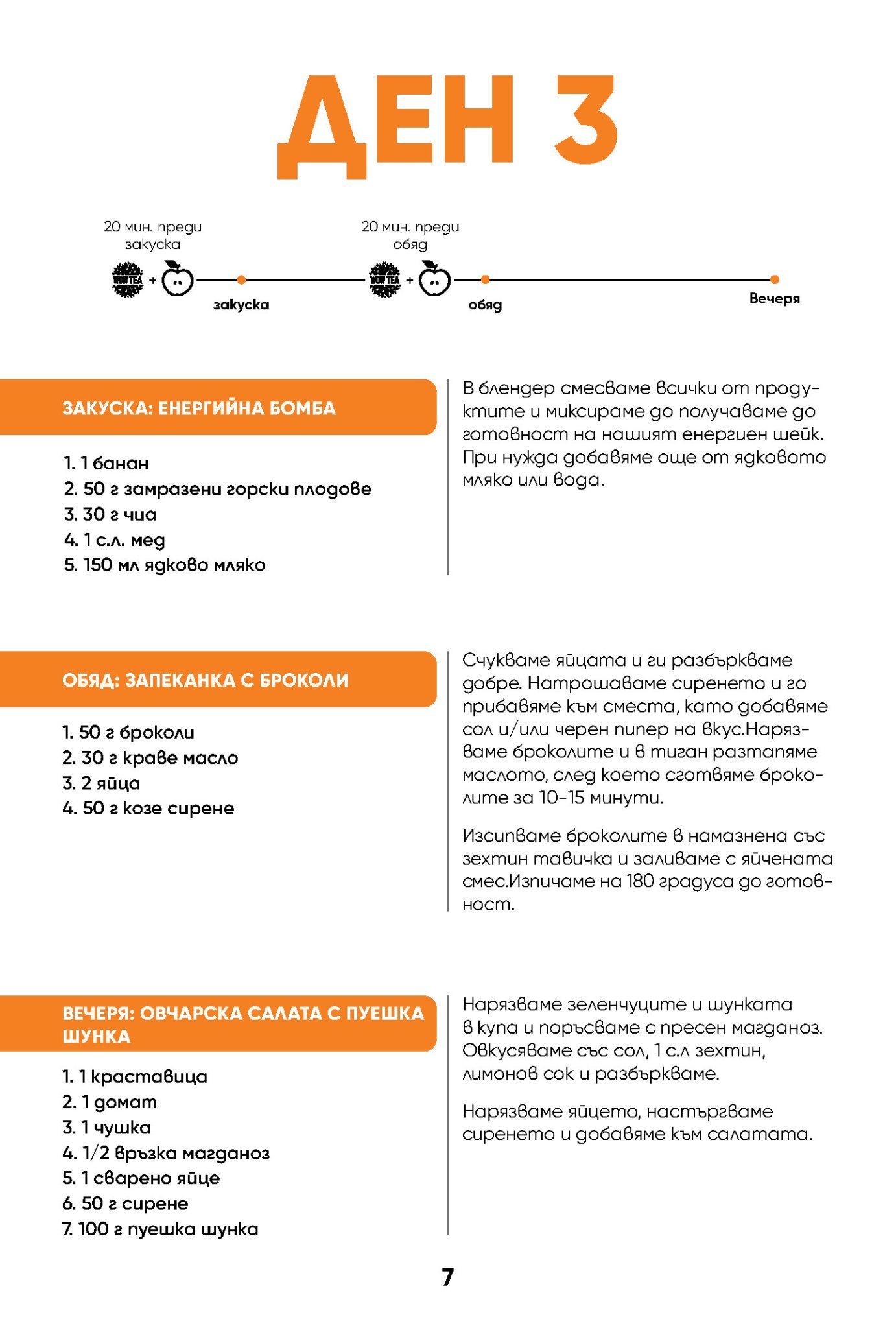 ДЕН 3

20 мин. преди закуска

WOW TEA +

закуска

20 мин. преди обяд

WOW TEA +

обяд

Вечеря

ЗАКУСКА: ЕНЕРГИЙНА БОМБА

1. 1 банан
2. 50 г замразени горски плодове
3. 30 г чиа
4. 1 с.л. мед
5. 150 мл ядково мляко

В блендер смесваме всички от продуктите и миксираме до получаваме до готовност на нашият енергиен шейк. При нужда добавяме още от ядковото мляко или вода.

ОБЯД: ЗАПЕКАНКА С БРОКОЛИ

1. 50 г броколи
2. 30 г краве масло
3. 2 яйца
4. 50 г козе сирене

Счукваме яйцата и ги разбъркваме добре. Натрошаваме сиренето и го прибавяме към сместа, като добавяме сол и/или черен пипер на вкус.Нарязваме броколите и в тиган разтапяме маслото, след което сготвяме броколите за 10-15 минути.

Изсипваме броколите в намазнена със зехтин тавичка и заливаме с яйчената смес.Изпичаме на 180 градуса до готовност.

ВЕЧЕРЯ: ОВЧАРСКА САЛАТА С ПУЕШКА ШУНКА

1. 1 краставица
2. 1 домат
3. 1 чушка
4. 1/2 връзка магданоз
5. 1 сварено яйце
6. 50 г сирене
7. 100 г пуешка шунка

Нарязваме зеленчуците и шунката в купа и поръсваме с пресен магданоз. Овкусяваме със сол, 1 с.л зехтин, лимонов сок и разбъркваме.

Нарязваме яйцето, настъргваме сиренето и добавяме към салатата.

7