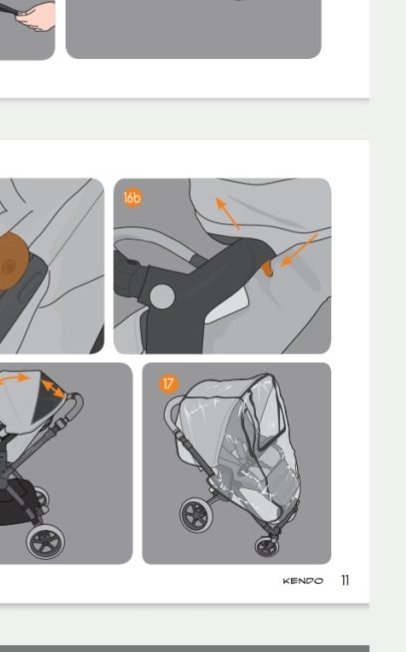 16b

17

KENDO 11