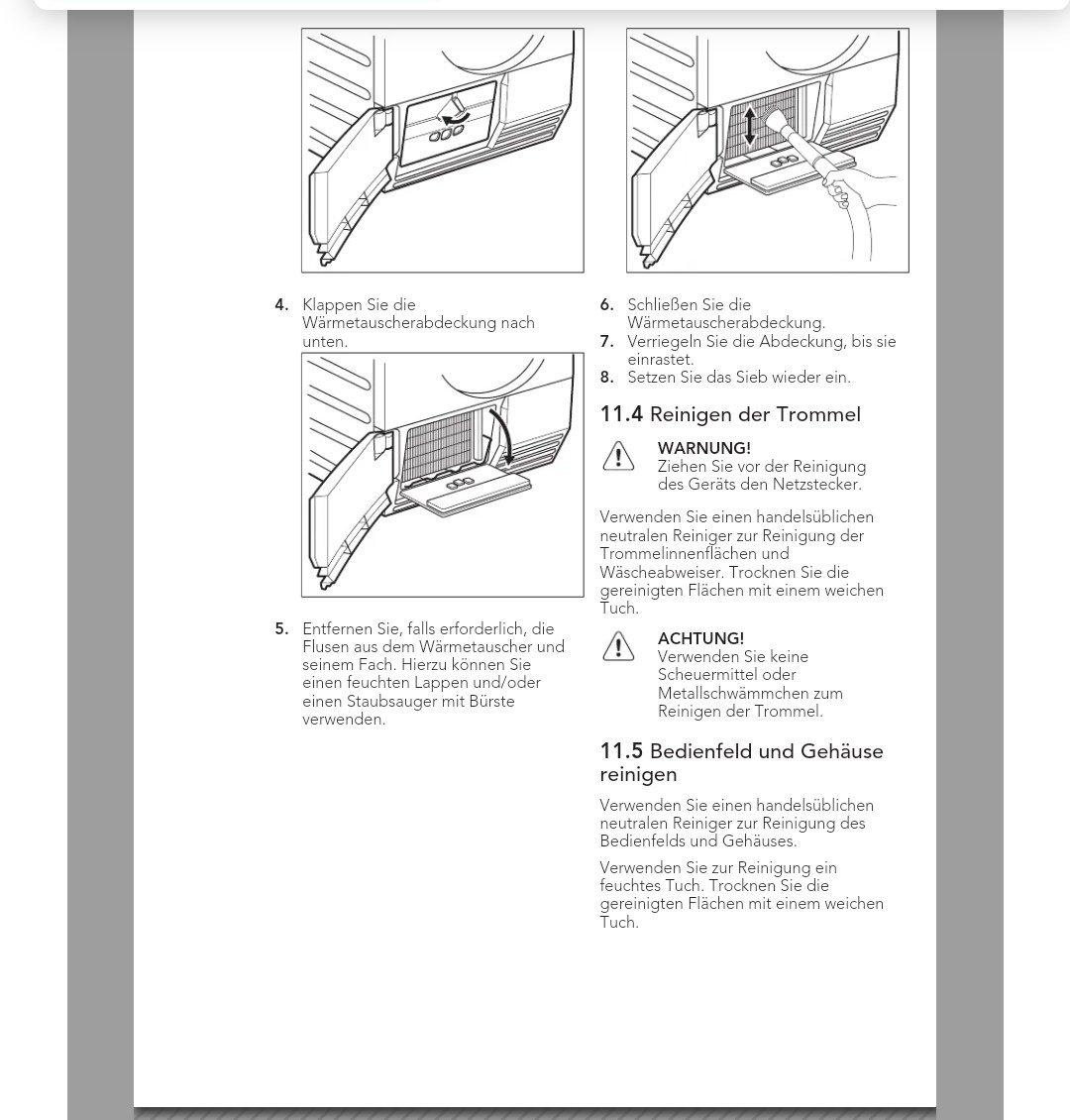 4. Klappen Sie die Wärmetauscherabdeckung nach unten.

5. Entfernen Sie, falls erforderlich, die Flusen aus dem Wärmetauscher und seinem Fach. Hierzu können Sie einen feuchten Lappen und/oder einen Staubsauger mit Bürste verwenden.

6. Schließen Sie die Wärmetauscherabdeckung.
7. Verriegeln Sie die Abdeckung, bis sie einrastet.
8. Setzen Sie das Sieb wieder ein.

11.4 Reinigen der Trommel

WARNUNG!
Ziehen Sie vor der Reinigung des Geräts den Netzstecker.

Verwenden Sie einen handelsüblichen neutralen Reiniger zur Reinigung der Trommelinnenflächen und Wäscheabweiser. Trocknen Sie die gereinigten Flächen mit einem weichen Tuch.

ACHTUNG!
Verwenden Sie keine Scheuermittel oder Metallschwämmchen zum Reinigen der Trommel.

11.5 Bedienfeld und Gehäuse reinigen

Verwenden Sie einen handelsüblichen neutralen Reiniger zur Reinigung des Bedienfelds und Gehäuses.

Verwenden Sie zur Reinigung ein feuchtes Tuch. Trocknen Sie die gereinigten Flächen mit einem weichen Tuch.