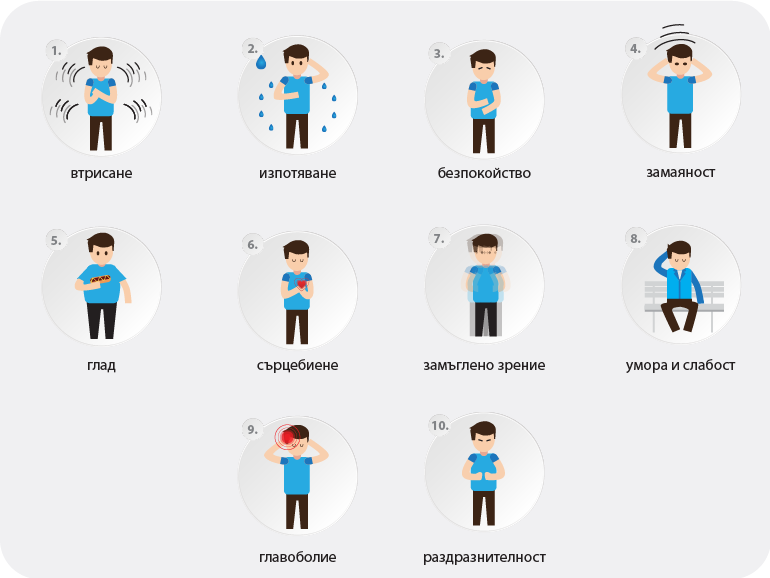 1.
втрисане

2.
изпотяване

3.
безпокойство

4.
замаяност

5.
глад

6.
сърцебиене

7.
замъглено зрение

8.
умора и слабост

9.
главоболие

10.
раздразнителност