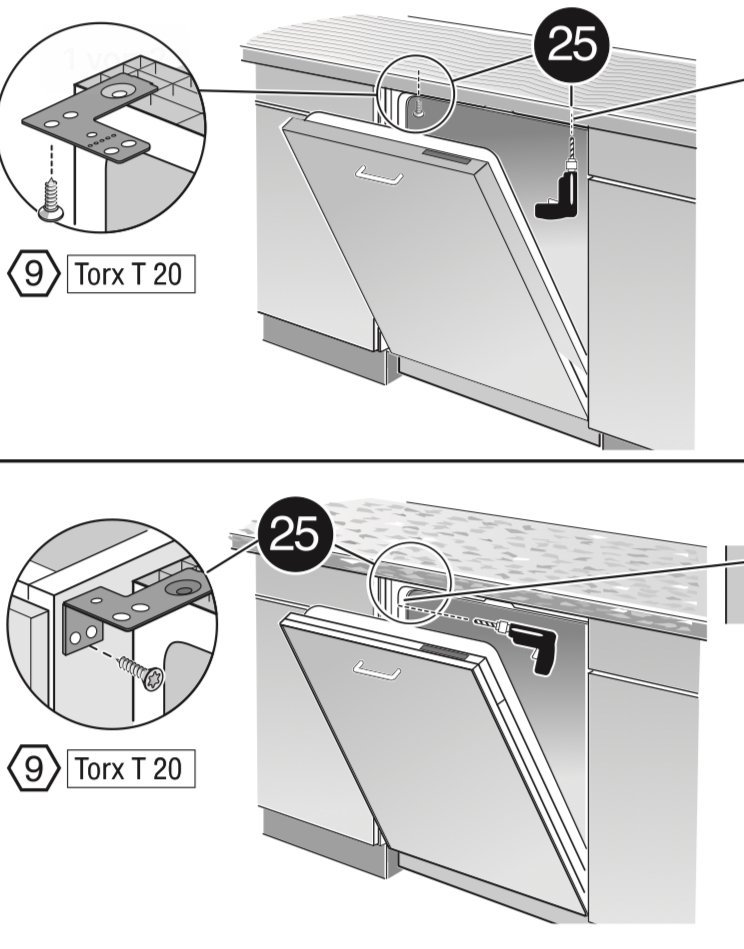 25

9 Torx T 20

25

9 Torx T 20