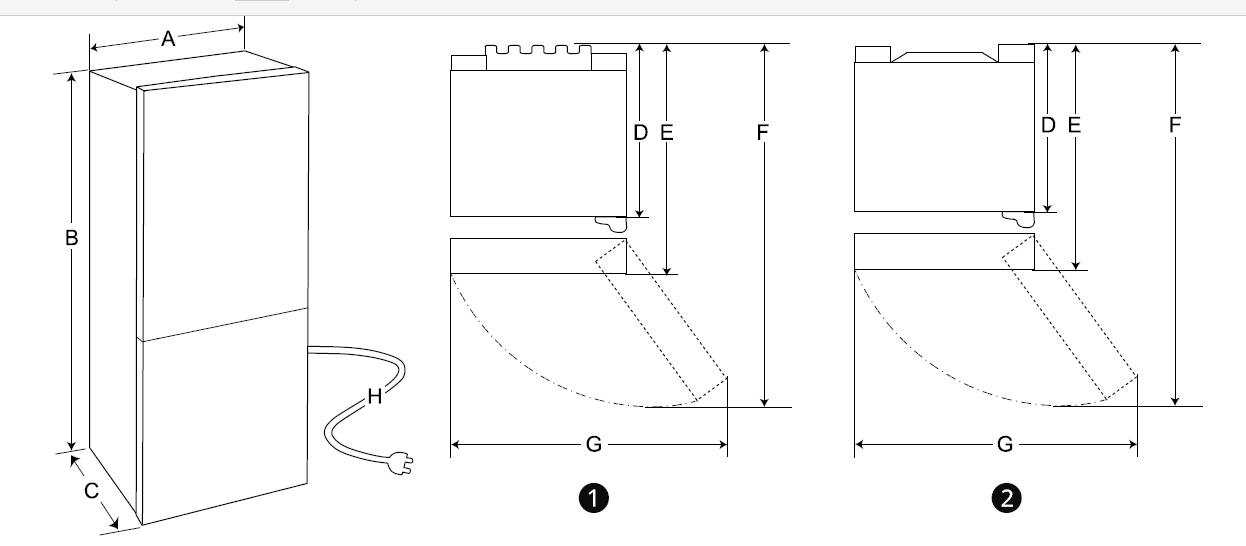 A
B
C
H
D
E
F
G
1
D
E
F
G
2