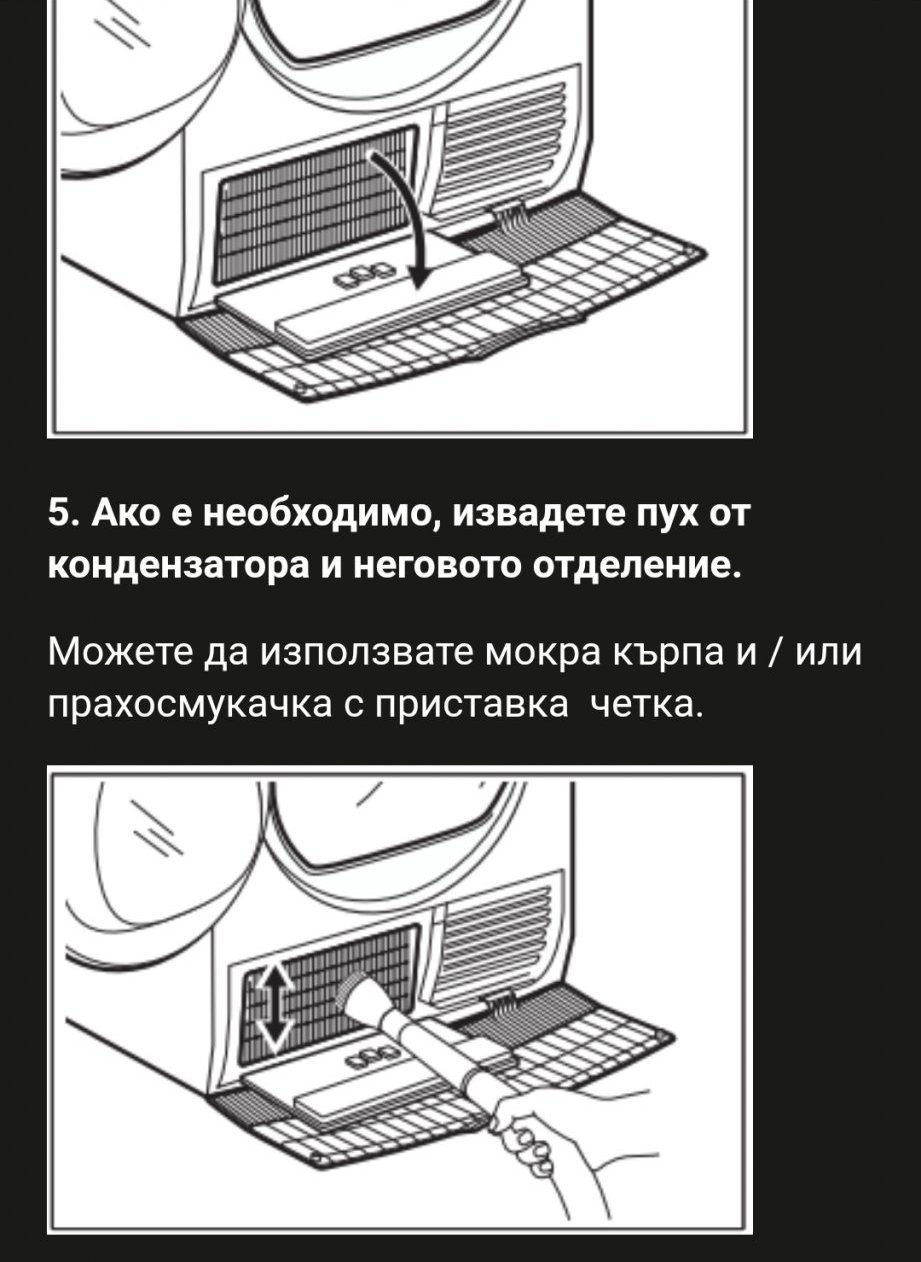 5. Ако е необходимо, извадете пух от кондензатора и неговото отделение.

Можете да използвате мокра кърпа и / или прахосмукачка с приставка  четка.