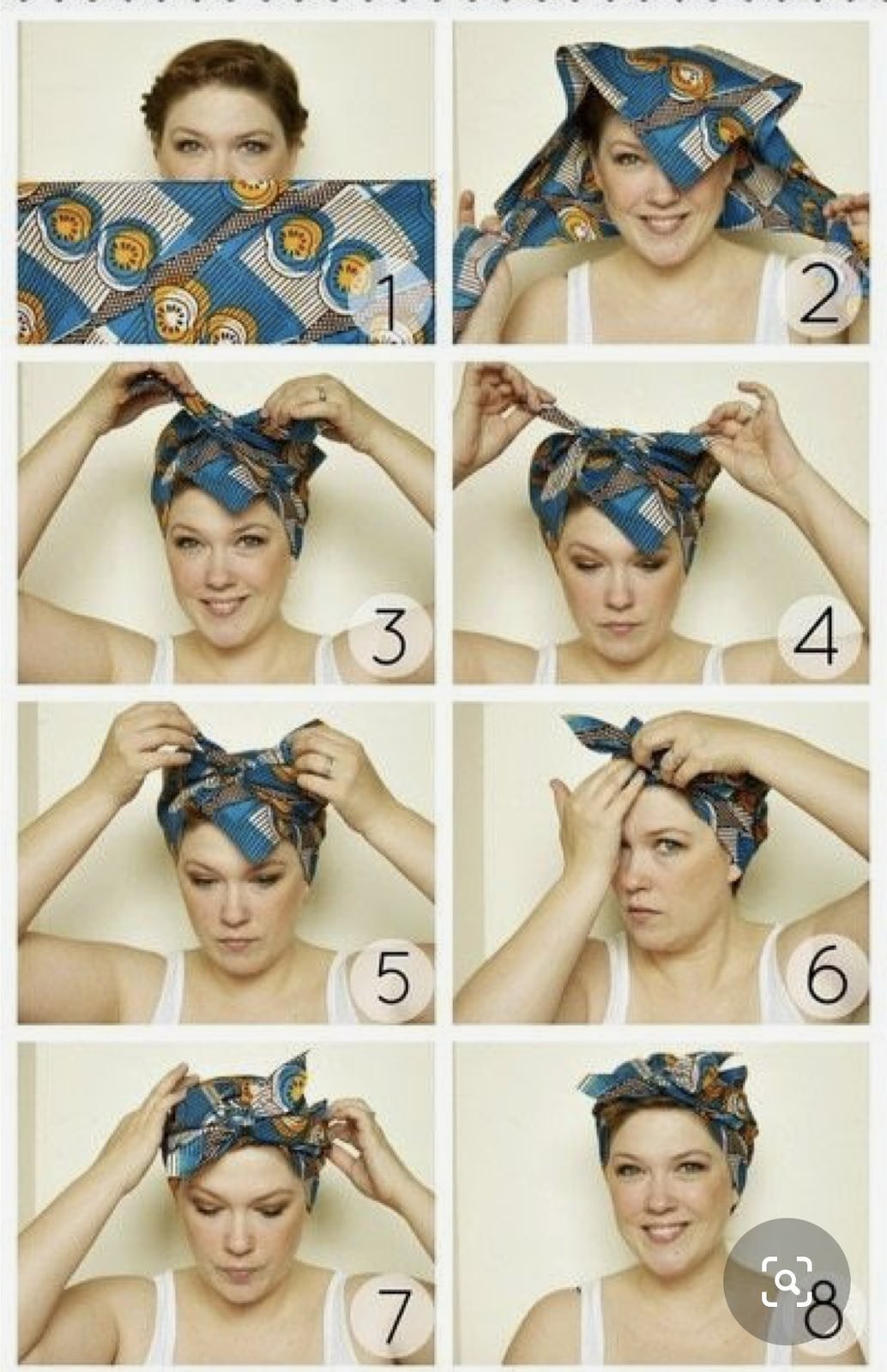 1
2
3
4
5
6
7
8