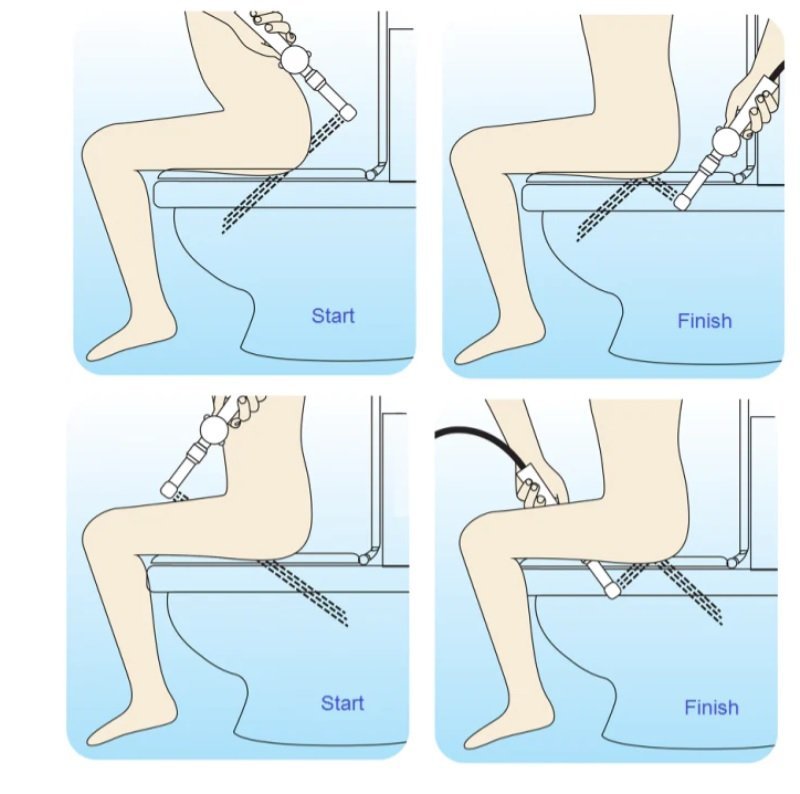 Start

Finish

Start

Finish