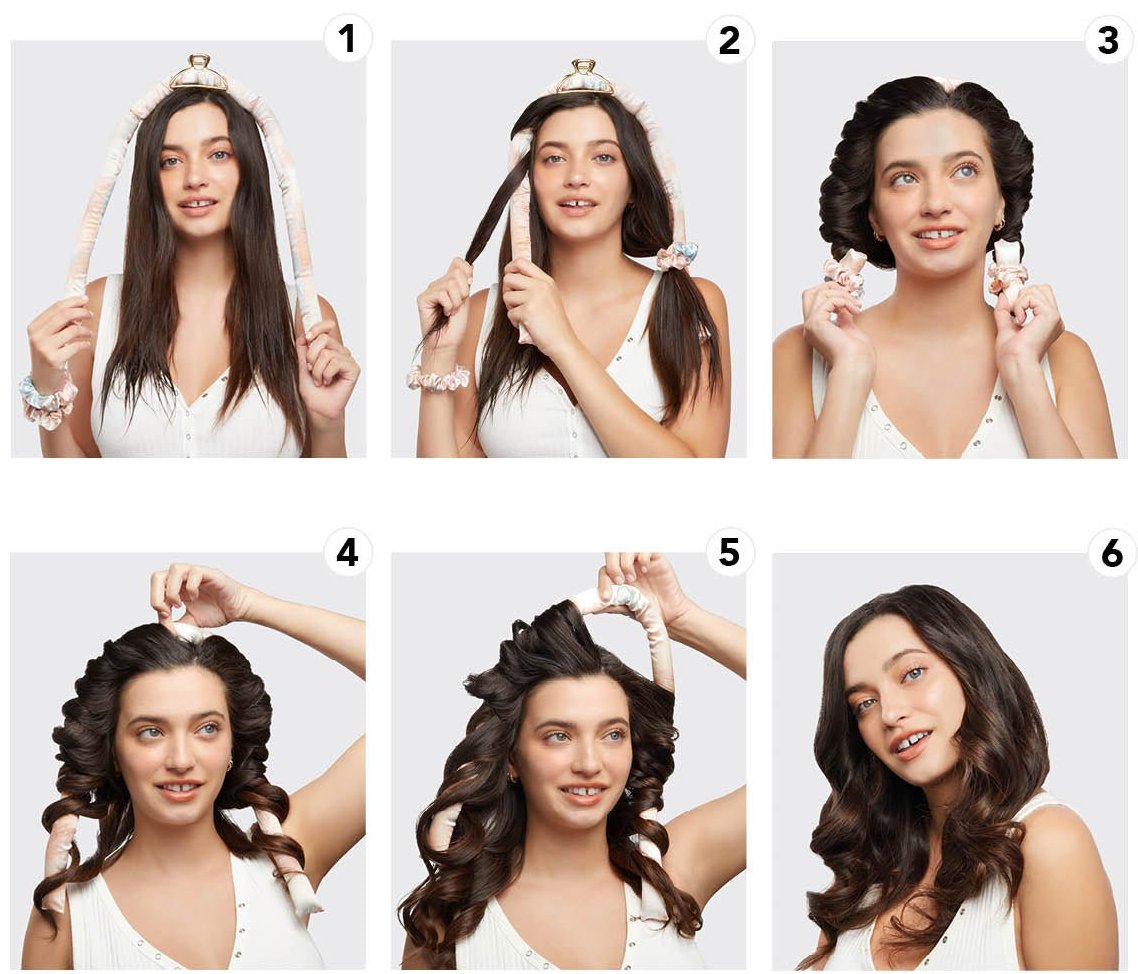 1

2

3

4

5

6