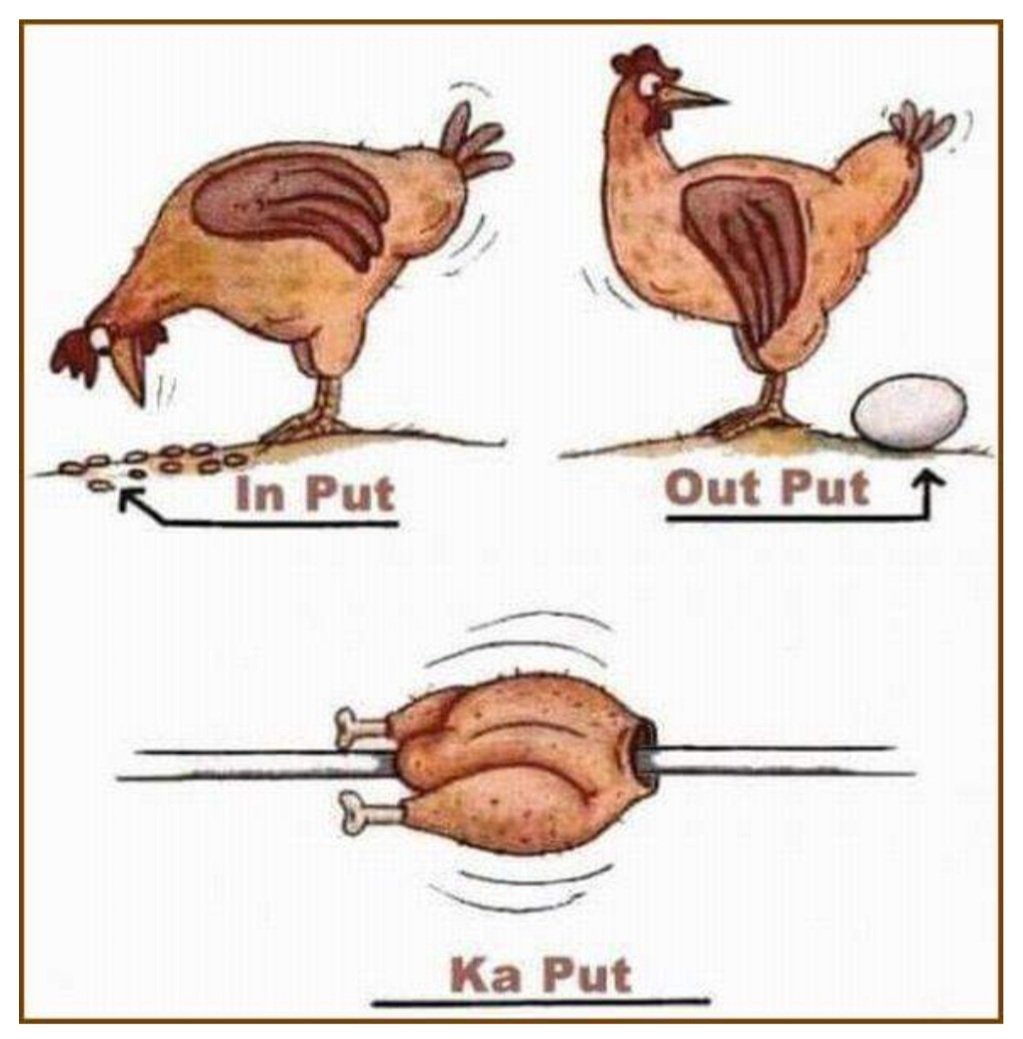 In Put

Out Put

Ka Put