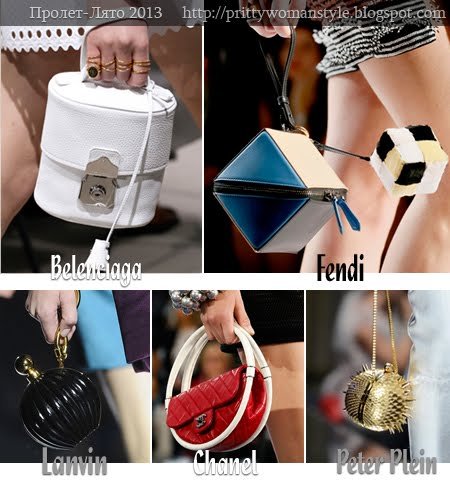 Пролет-Лято 2013 http://prittywomanstyle.blogspot.com

Belenciaga

Fendi

Lanvin

Chanel

Peter Plein