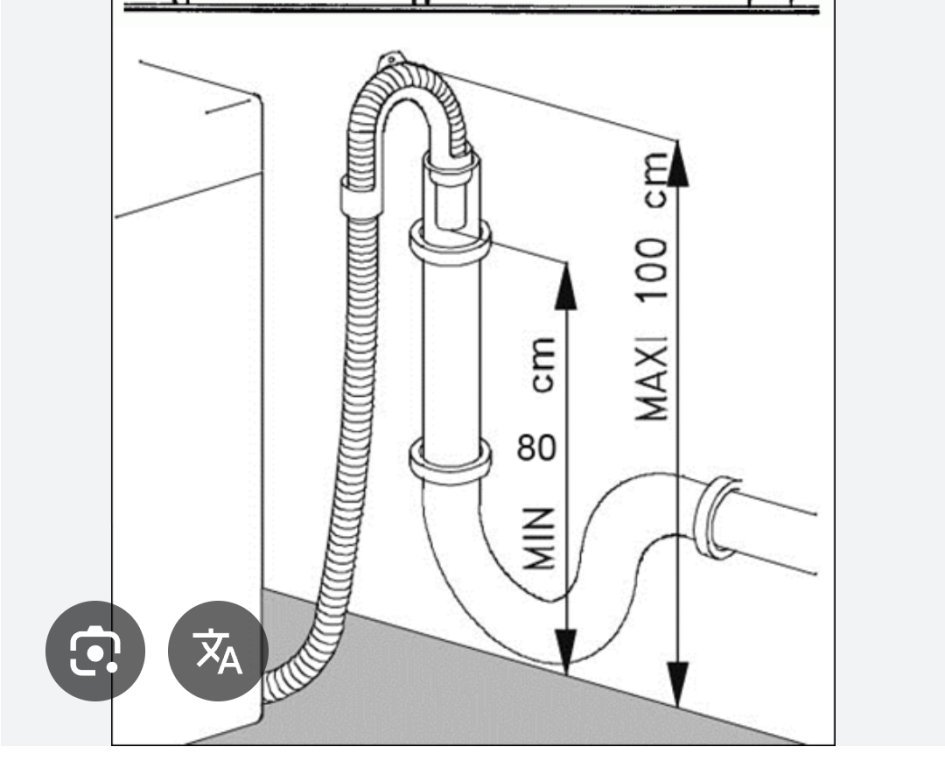 MIN 80 cm

MAXI 100 cm