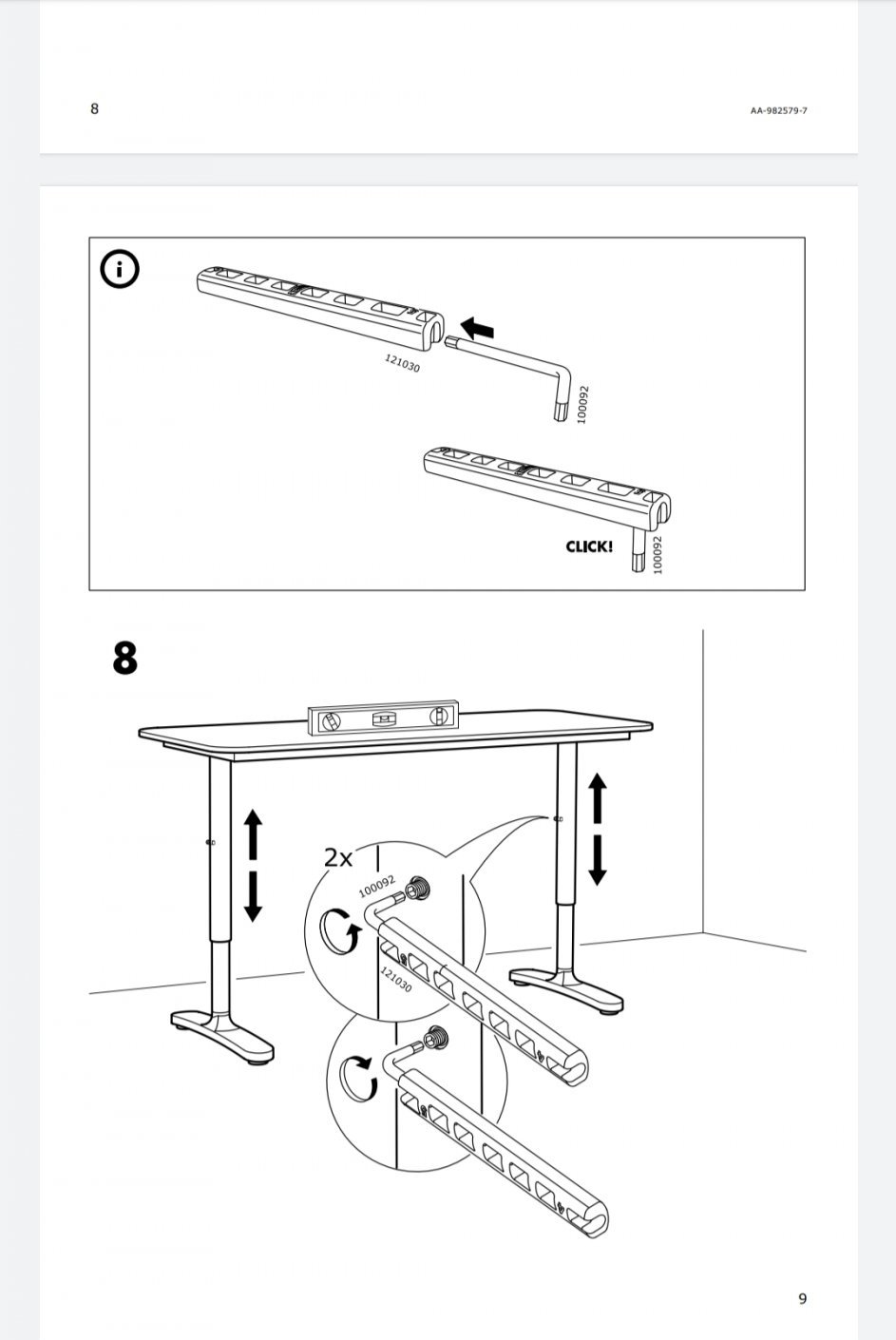 8

AA-982579-7

121030

100092

CLICK!

100092

8

2x

100092

121030

9