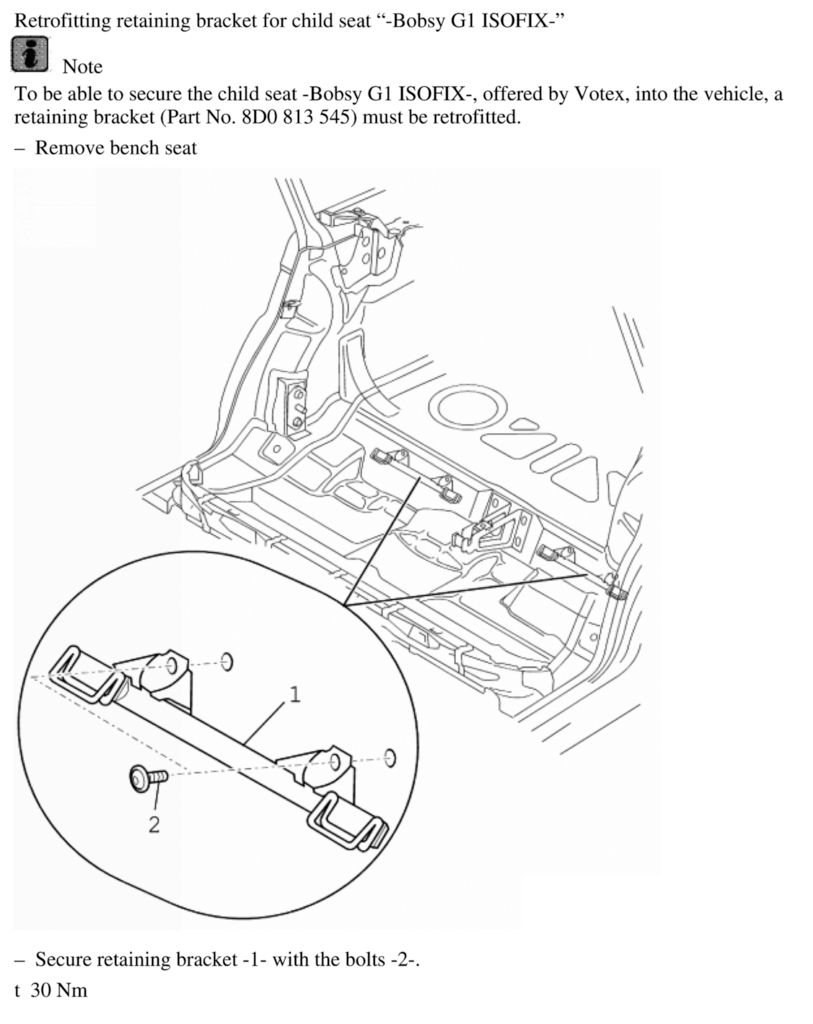 Retrofitting retaining bracket for child seat “-Bobsy G1 ISOFIX-”

Note

To be able to secure the child seat -Bobsy G1 ISOFIX-, offered by Votex, into the vehicle, a retaining bracket (Part No. 8D0 813 545) must be retrofitted.

– Remove bench seat

1

2

– Secure retaining bracket -1- with the bolts -2-.

t 30 Nm