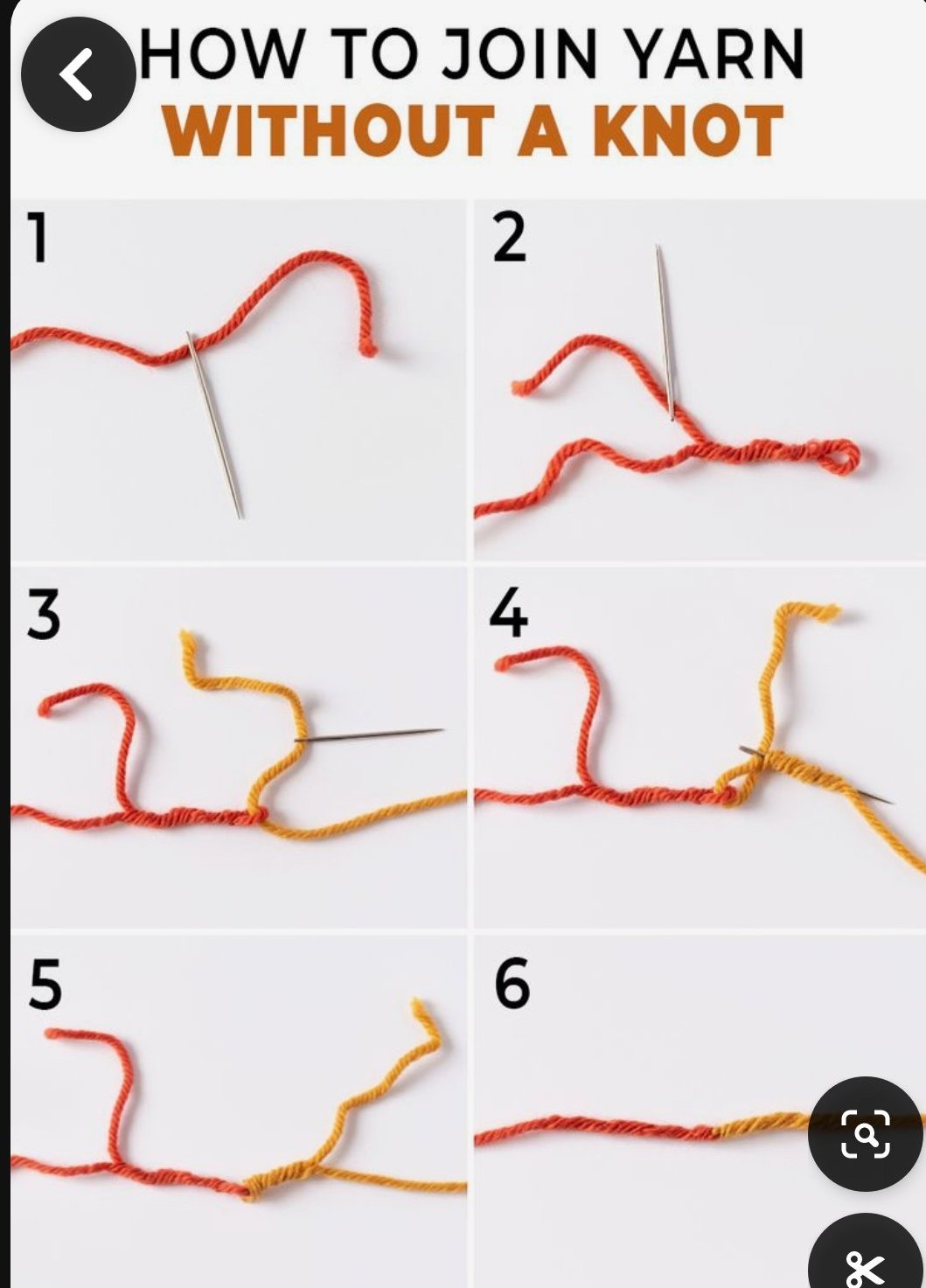 HOW TO JOIN YARN
WITHOUT A KNOT

1

2

3

4

5

6