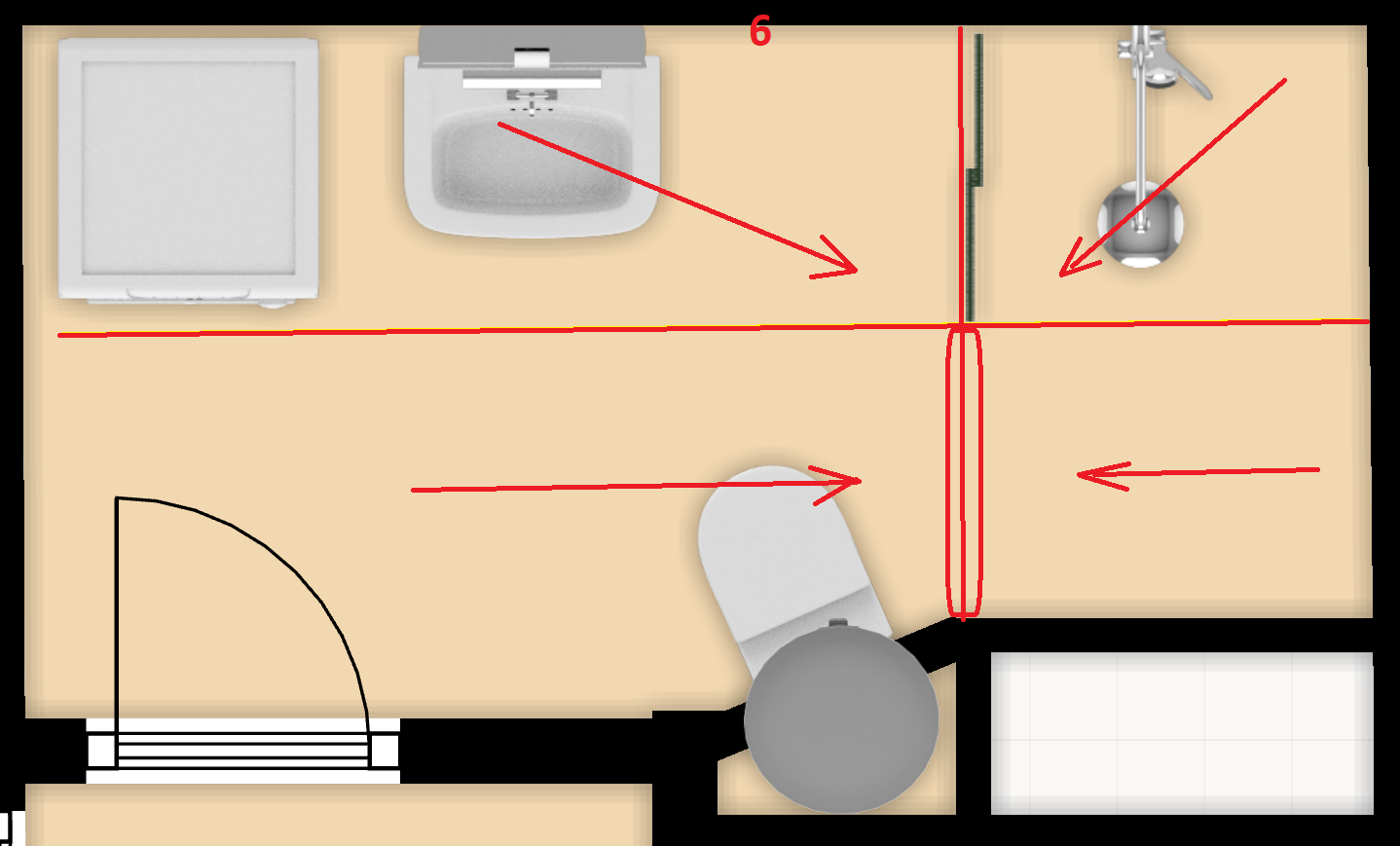 6