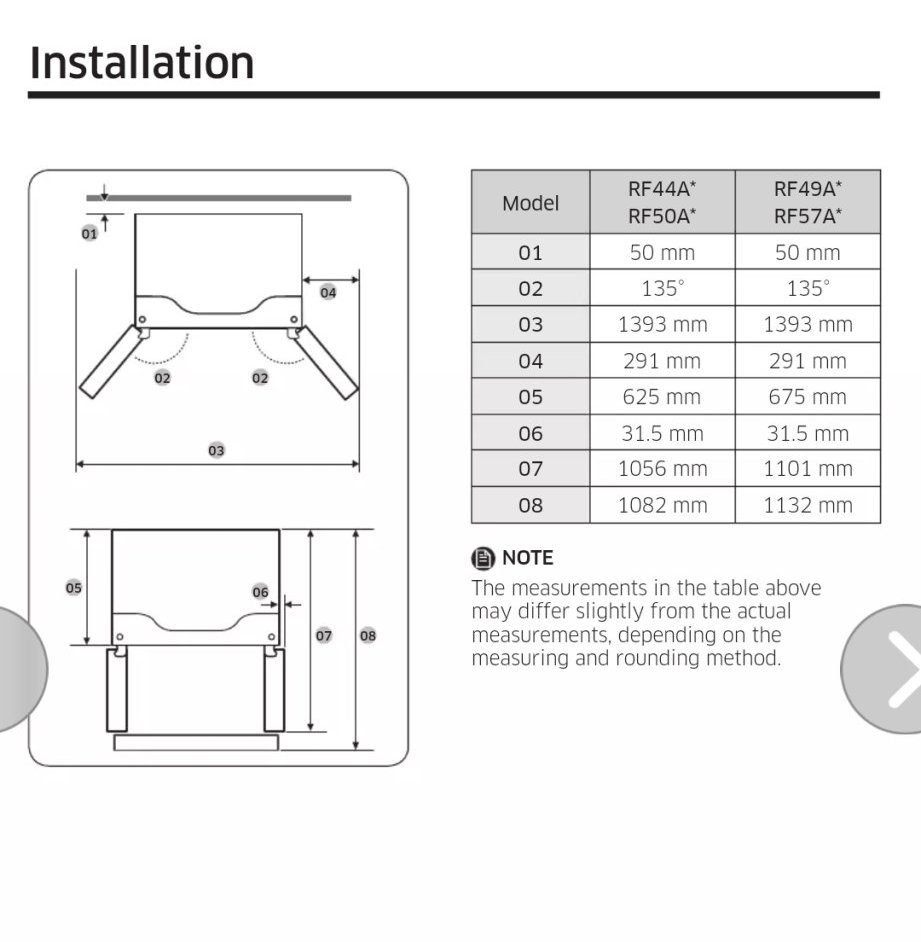 Installation

01
04
02
02
03
05
06
07
08

| Model | RF44A* RF50A* | RF49A* RF57A* |
|---|---|---|
| 01 | 50 mm | 50 mm |
| 02 | 135° | 135° |
| 03 | 1393 mm | 1393 mm |
| 04 | 291 mm | 291 mm |
| 05 | 625 mm | 675 mm |
| 06 | 31.5 mm | 31.5 mm |
| 07 | 1056 mm | 1101 mm |
| 08 | 1082 mm | 1132 mm |

NOTE
The measurements in the table above may differ slightly from the actual measurements, depending on the measuring and rounding method.