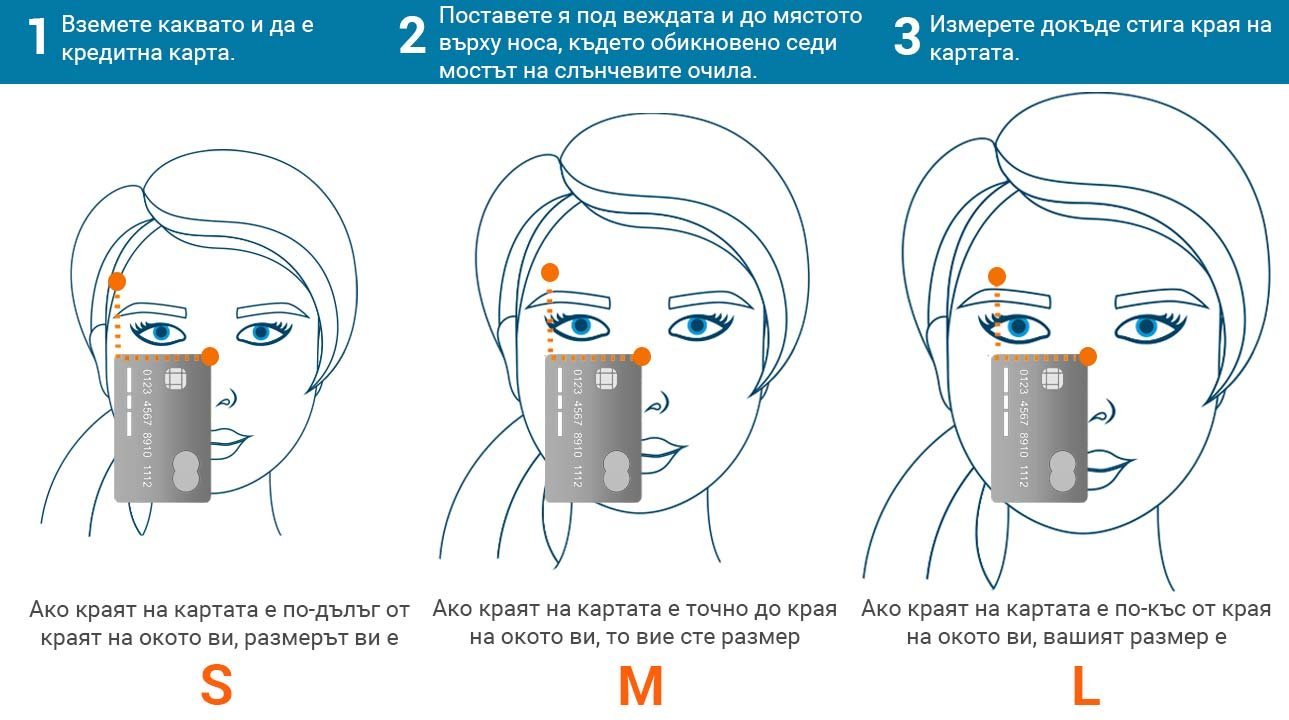 1 Вземете каквато и да е кредитна карта.

2 Поставете я под веждата и до мястото върху носа, където обикновено седи мостът на слънчевите очила.

3 Измерете докъде стига края на картата.

0123 4567 8910 1112

0123 4567 8910 1112

0123 4567 8910 1112

Ако краят на картата е по-дълъг от краят на окото ви, размерът ви е

S

Ако краят на картата е точно до края на окото ви, то вие сте размер

M

Ако краят на картата е по-къс от края на окото ви, вашият размер е

L