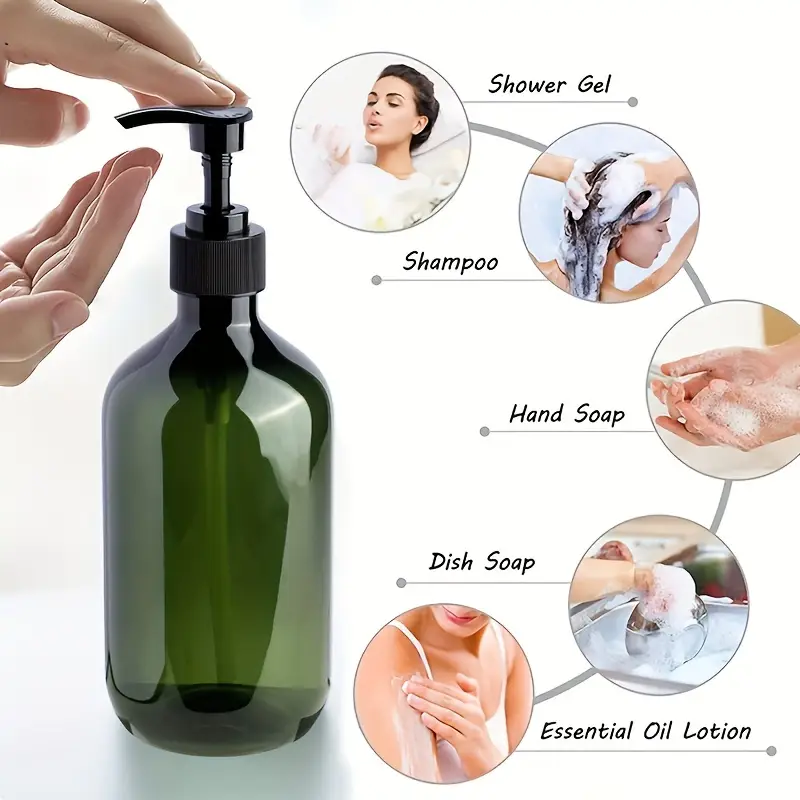 Shower Gel

Shampoo

Hand Soap

Dish Soap

Essential Oil Lotion