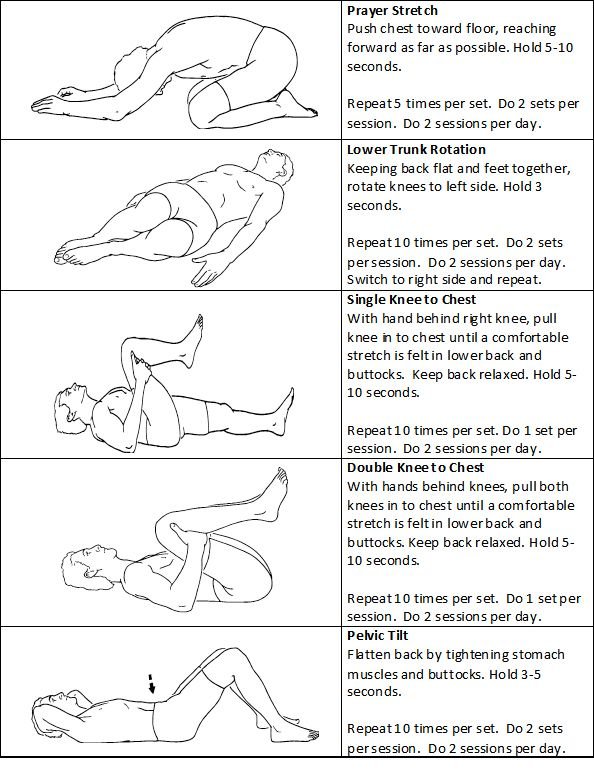 Prayer Stretch
Push chest toward floor, reaching forward as far as possible. Hold 5-10 seconds.

Repeat 5 times per set. Do 2 sets per session. Do 2 sessions per day.

Lower Trunk Rotation
Keeping back flat and feet together, rotate knees to left side. Hold 3 seconds.

Repeat 10 times per set. Do 2 sets per session. Do 2 sessions per day. Switch to right side and repeat.

Single Knee to Chest
With hand behind right knee, pull knee in to chest until a comfortable stretch is felt in lower back and buttocks. Keep back relaxed. Hold 5-10 seconds.

Repeat 10 times per set. Do 1 set per session. Do 2 sessions per day.

Double Knee to Chest
With hands behind knees, pull both knees in to chest until a comfortable stretch is felt in lower back and buttocks. Keep back relaxed. Hold 5-10 seconds.

Repeat 10 times per set. Do 1 set per session. Do 2 sessions per day.

Pelvic Tilt
Flatten back by tightening stomach muscles and buttocks. Hold 3-5 seconds.

Repeat 10 times per set. Do 2 sets per session. Do 2 sessions per day.